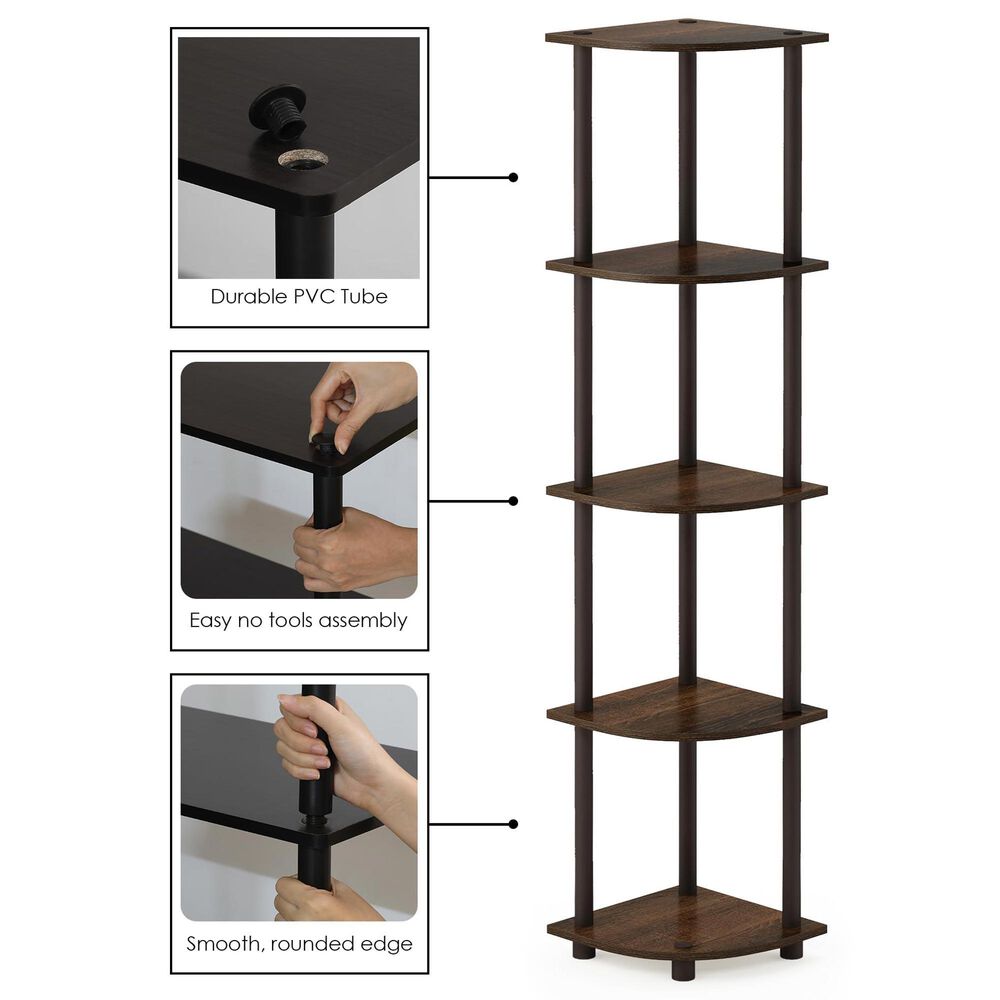 Durable PVC Tube

Easy no tools assembly

Smooth, rounded edge