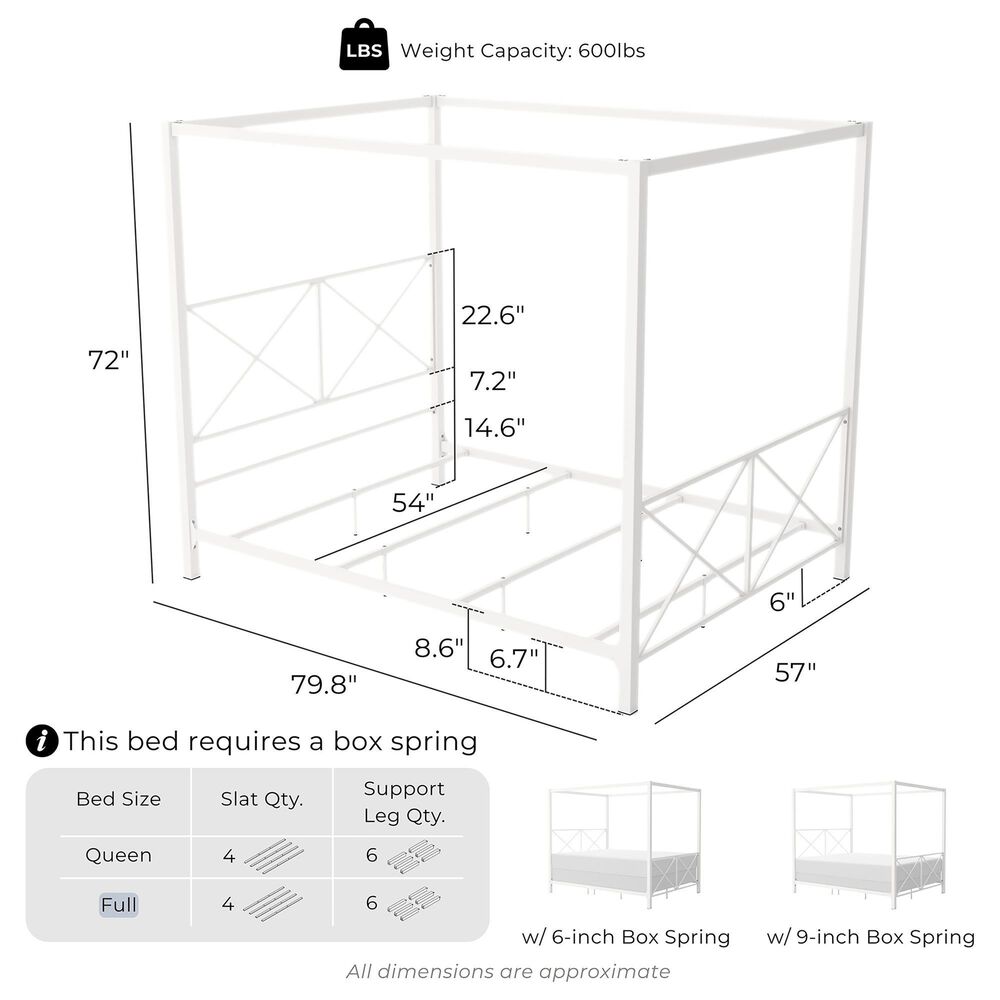 LBS Weight Capacity: 600lbs

72"

22.6"

7.2"

14.6"

54"

6"

8.6"

6.7"

79.8"

57"

This bed requires a box spring

| Bed Size | Slat Qty. | Support Leg Qty. |
|---|---|---|
| Queen | 4 | 6 |
| Full | 4 | 6 |

w/ 6-inch Box Spring

w/ 9-inch Box Spring

All dimensions are approximate