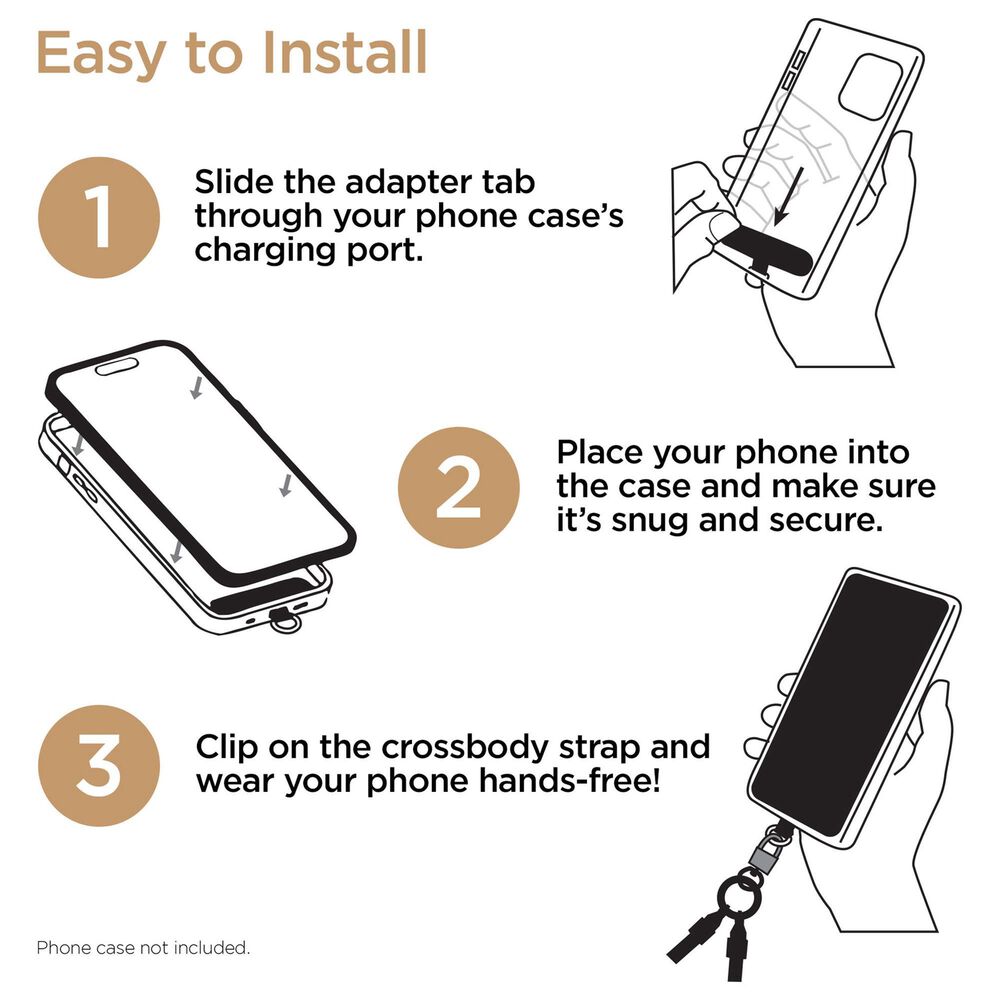 Easy to Install

1

Slide the adapter tab through your phone case's charging port.

2

Place your phone into the case and make sure it's snug and secure.

3

Clip on the crossbody strap and wear your phone hands-free!

Phone case not included.