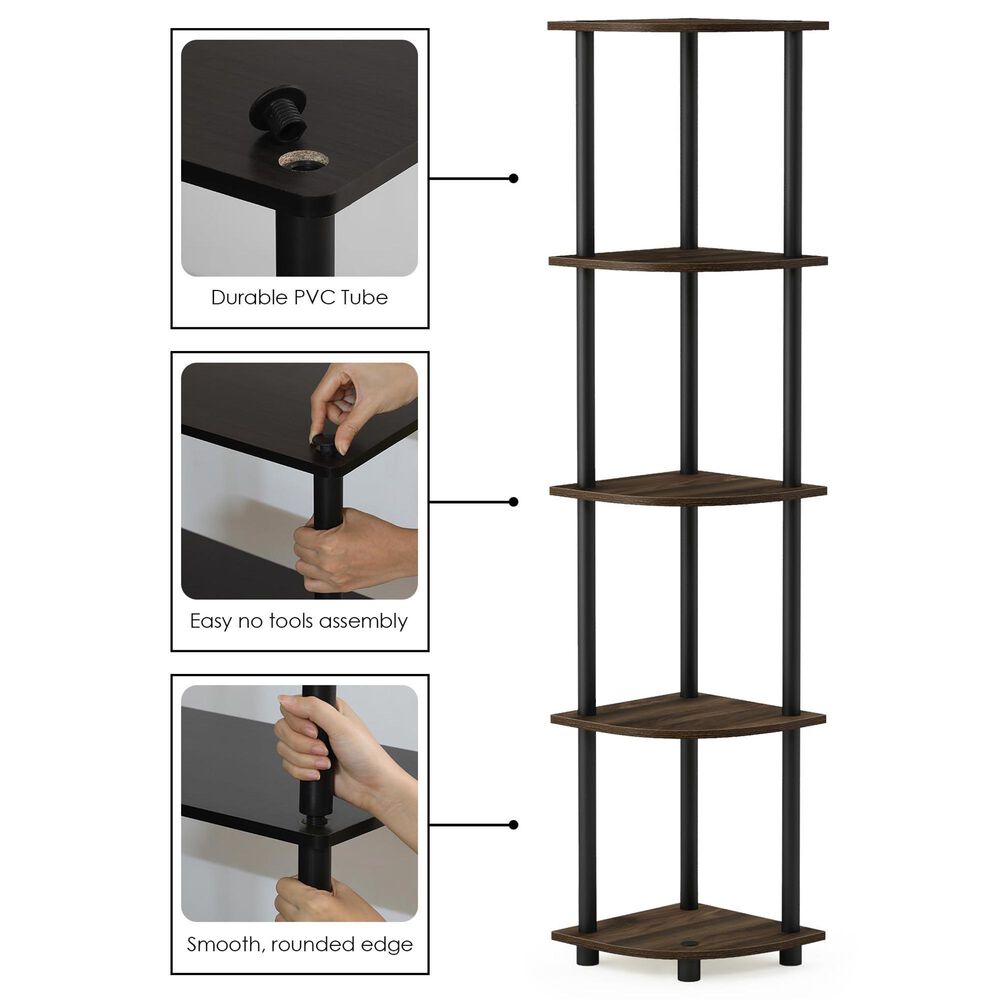 Durable PVC Tube

Easy no tools assembly

Smooth, rounded edge