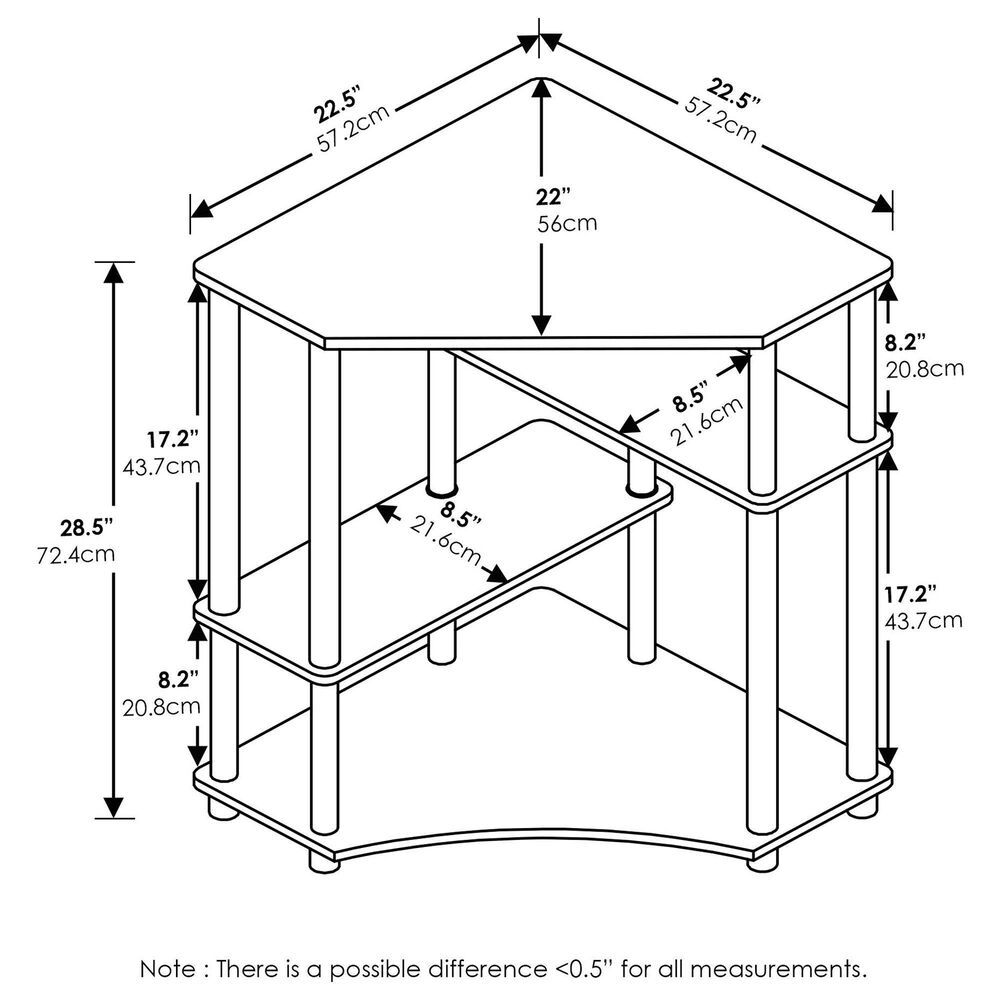 22.5"
57.2cm

22.5"
57.2cm

22"
56cm

8.2"
20.8cm

8.5"
21.6cm

17.2"
43.7cm

28.5"
72.4cm

8.5"
21.6cm

17.2"
43.7cm

8.2"
20.8cm

Note : There is a possible difference <0.5" for all measurements.