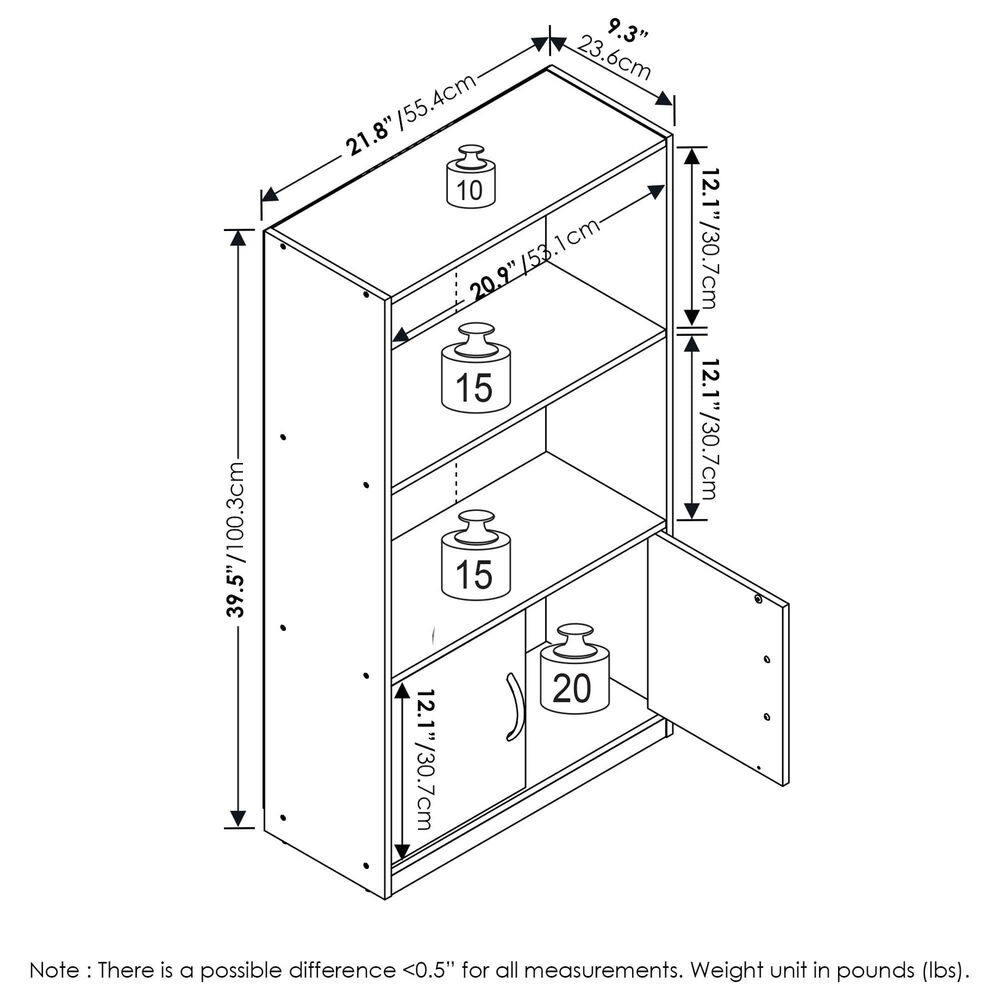 21.8"/55.4cm

9.3"
23.6cm

10

12.1"/30.7cm

20.9"/53.1cm

15

12.1"/30.7cm

39.5"/100.3cm

15

20

12.1"/30.7cm

Note : There is a possible difference <0.5" for all measurements. Weight unit in pounds (lbs).