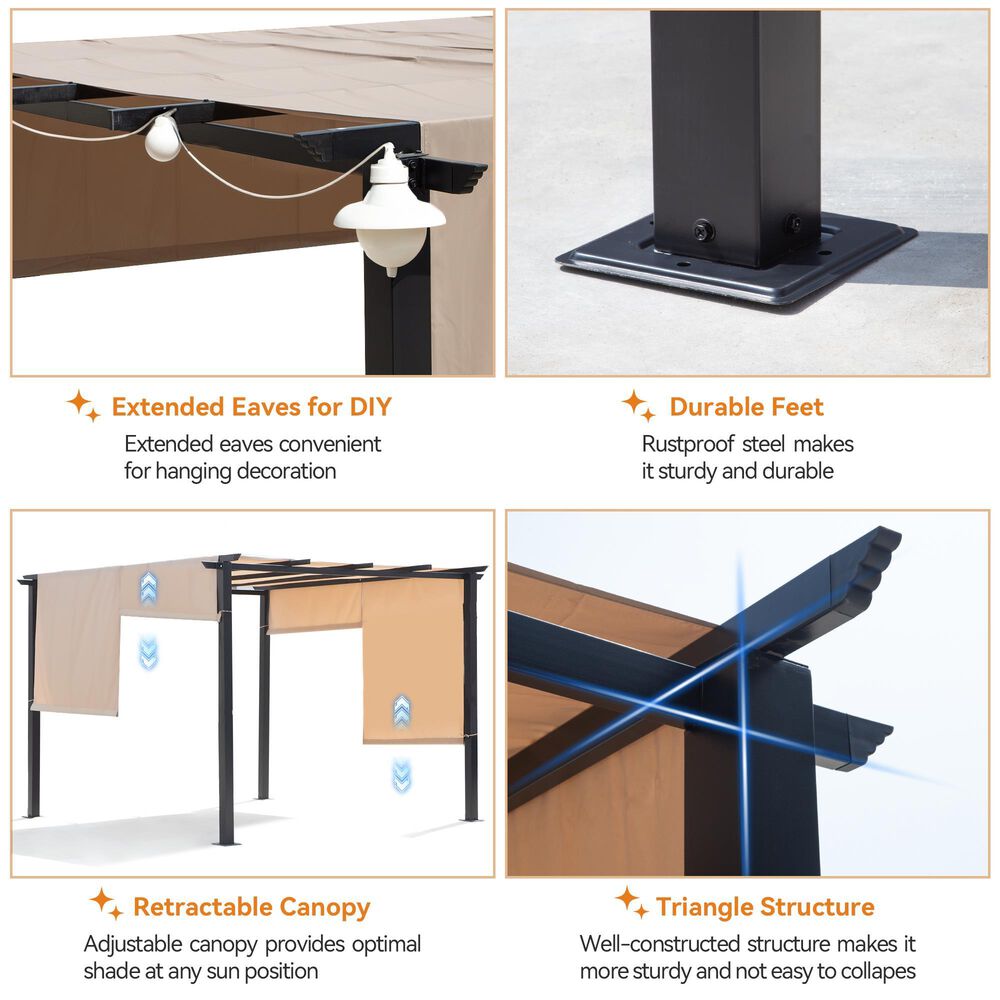 Extended Eaves for DIY

Extended eaves convenient for hanging decoration

Durable Feet

Rustproof steel makes it sturdy and durable

Retractable Canopy

Adjustable canopy provides optimal shade at any sun position

Triangle Structure

Well-constructed structure makes it more sturdy and not easy to collapes