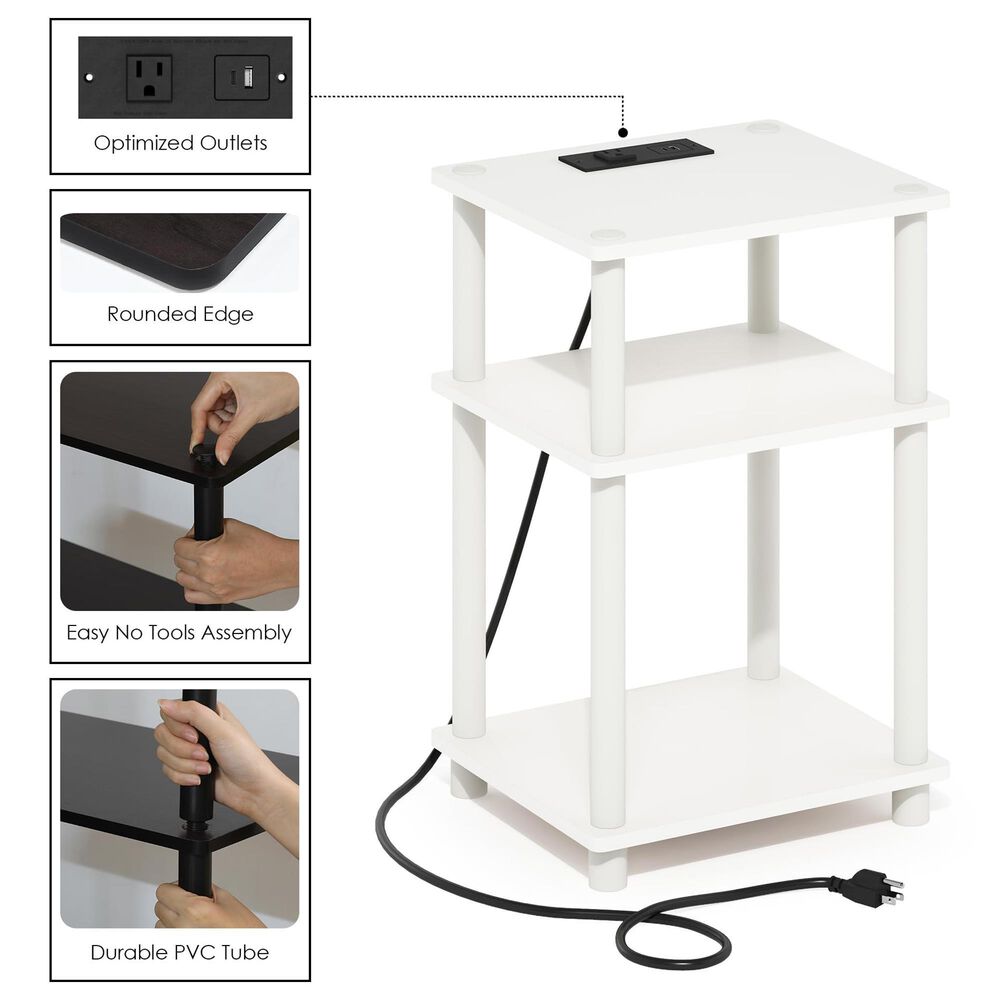 Optimized Outlets

Rounded Edge

Easy No Tools Assembly

Durable PVC Tube