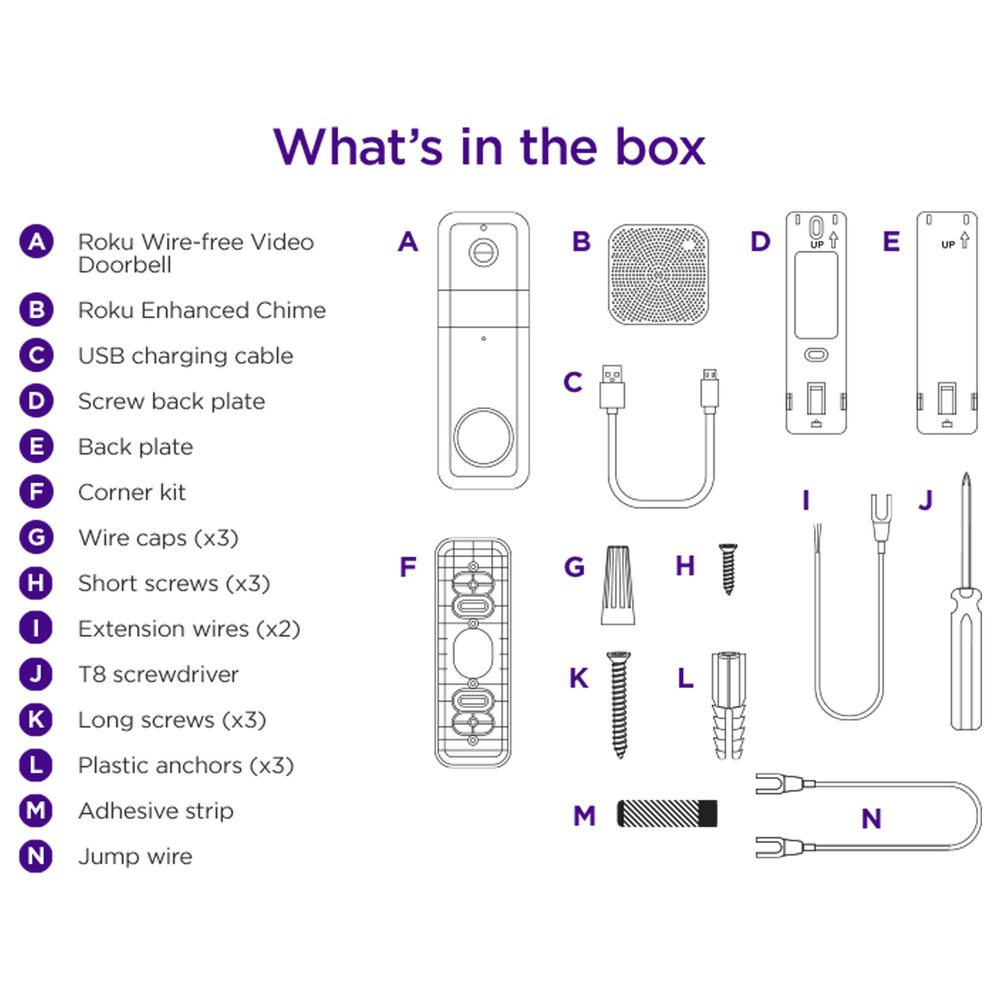 What's in the box

A Roku Wire-free Video Doorbell
B Roku Enhanced Chime
C USB charging cable
D Screw back plate
E Back plate
F Corner kit
G Wire caps (x3)
H Short screws (x3)
I Extension wires (x2)
J T8 screwdriver
K Long screws (x3)
L Plastic anchors (x3)
M Adhesive strip
N Jump wire

A
B
D
UP
E
UP
C
I
J
F
G
H
K
L
M
N