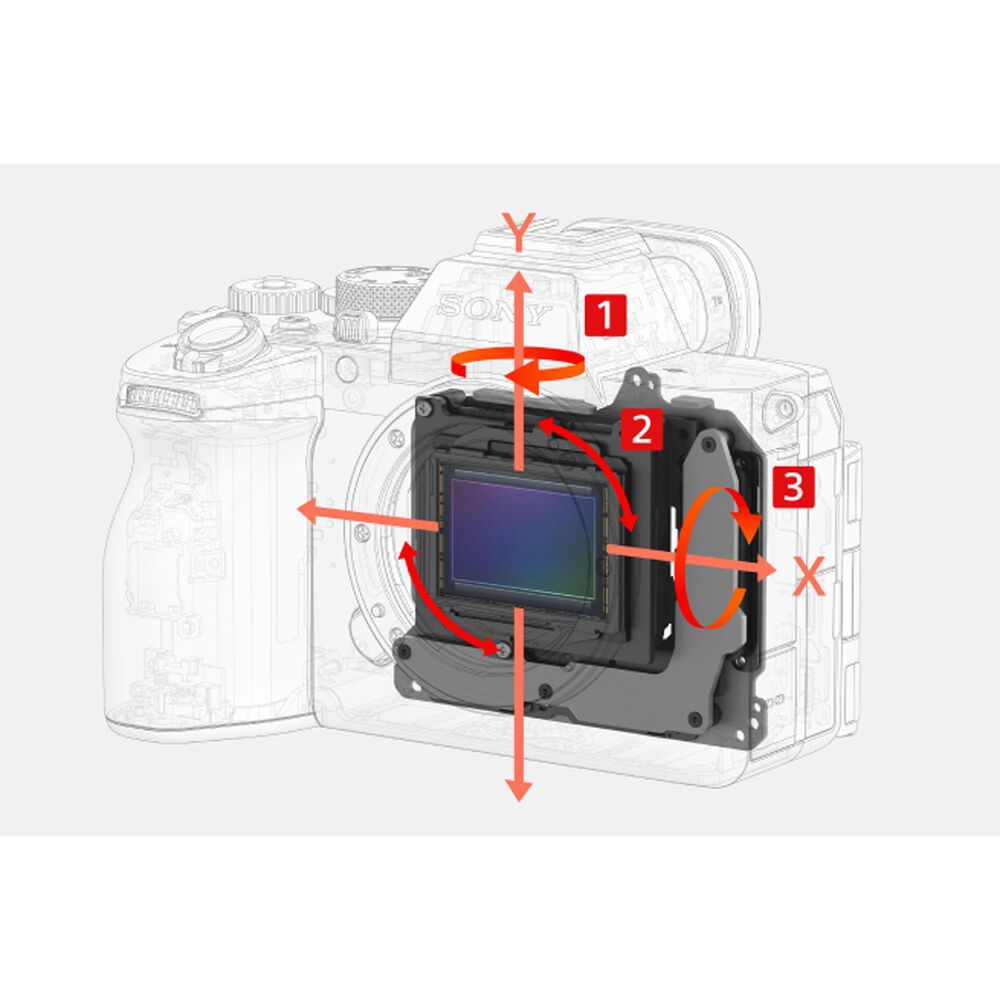 Y
SONY
1
2
3
X