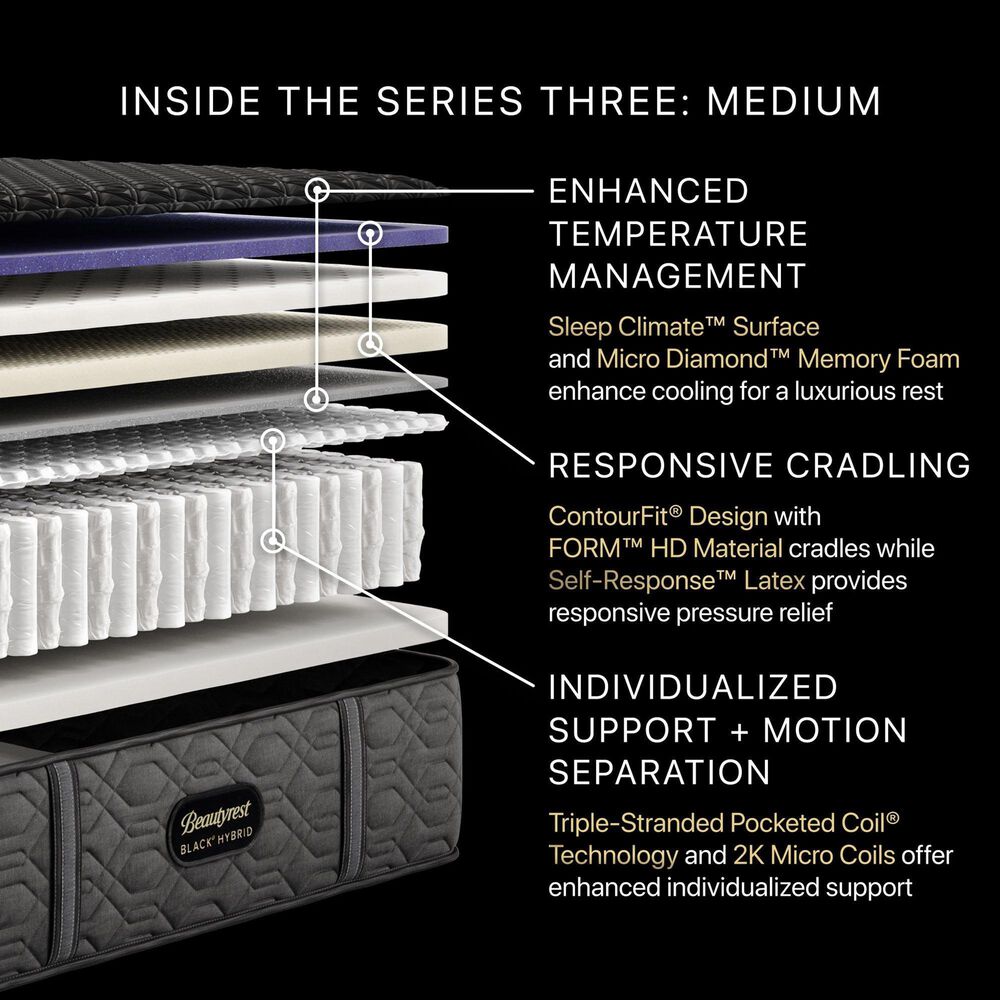 INSIDE THE SERIES THREE: MEDIUM

ENHANCED TEMPERATURE MANAGEMENT

Sleep Climate™ Surface and Micro Diamond™ Memory Foam enhance cooling for a luxurious rest

RESPONSIVE CRADLING

ContourFit® Design with FORM™ HD Material cradles while Self-Response™ Latex provides responsive pressure relief

INDIVIDUALIZED SUPPORT + MOTION SEPARATION

Triple-Stranded Pocketed Coil® Technology and 2K Micro Coils offer enhanced individualized support

Beautyrest
BLACK® HYBRID