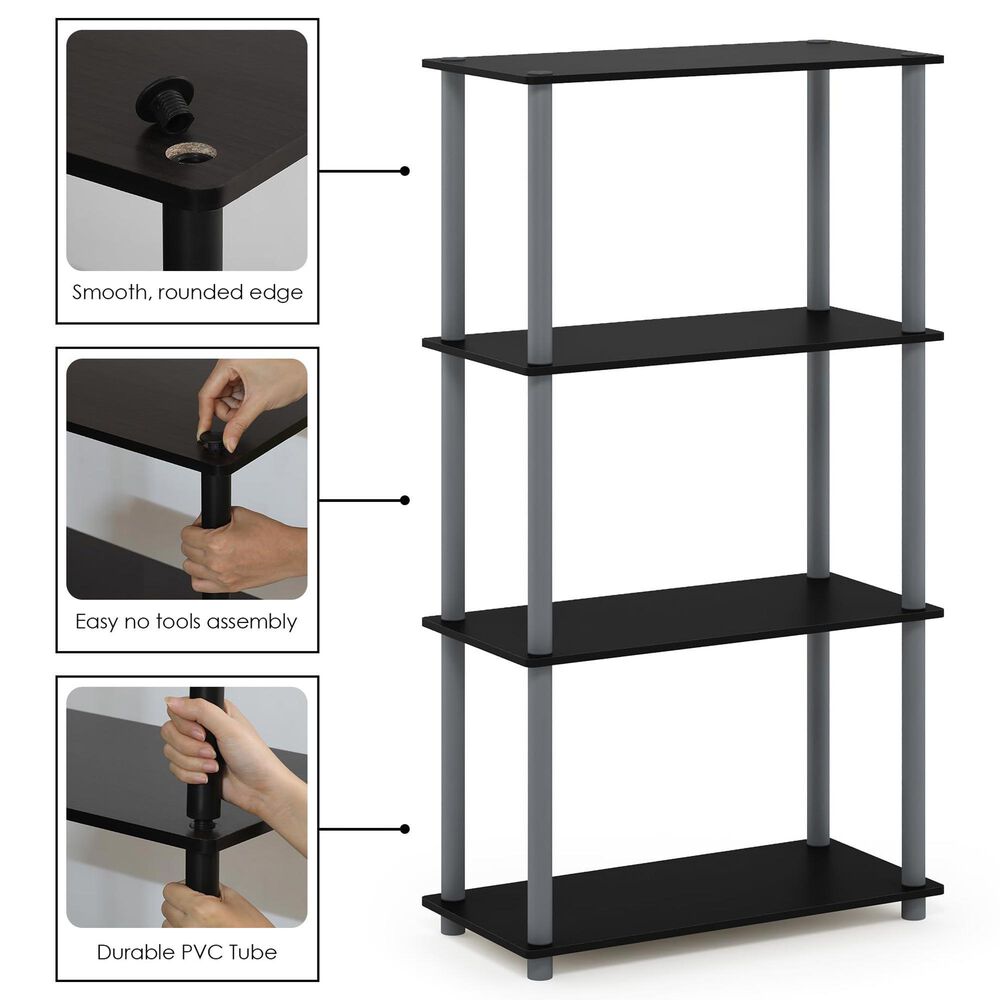 Smooth, rounded edge

Easy no tools assembly

Durable PVC Tube