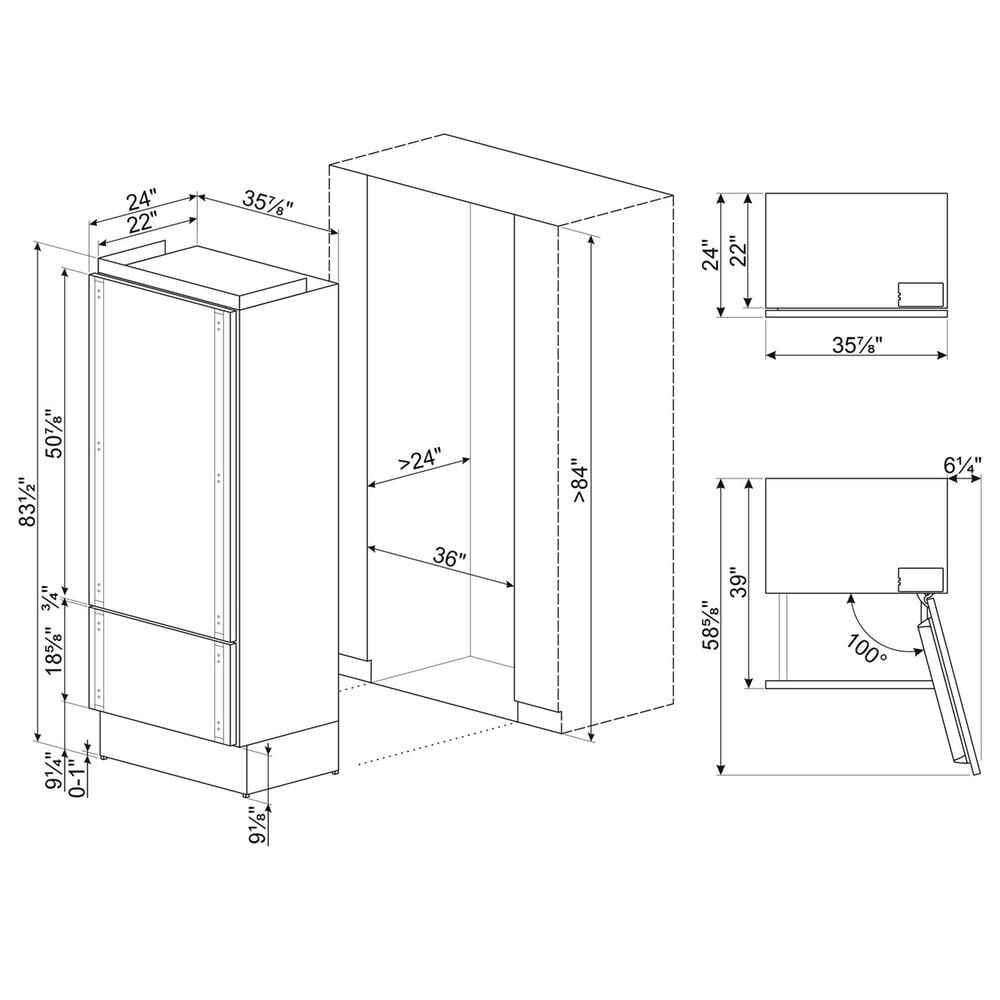 24"
22"
35⅞"
83½"
50⅞"
¾"
18⅝"
9¼"
0-1"
9⅛"
>24"
36"
>84"
24"
22"
35⅞"
6¼"
58⅝"
39"
100°