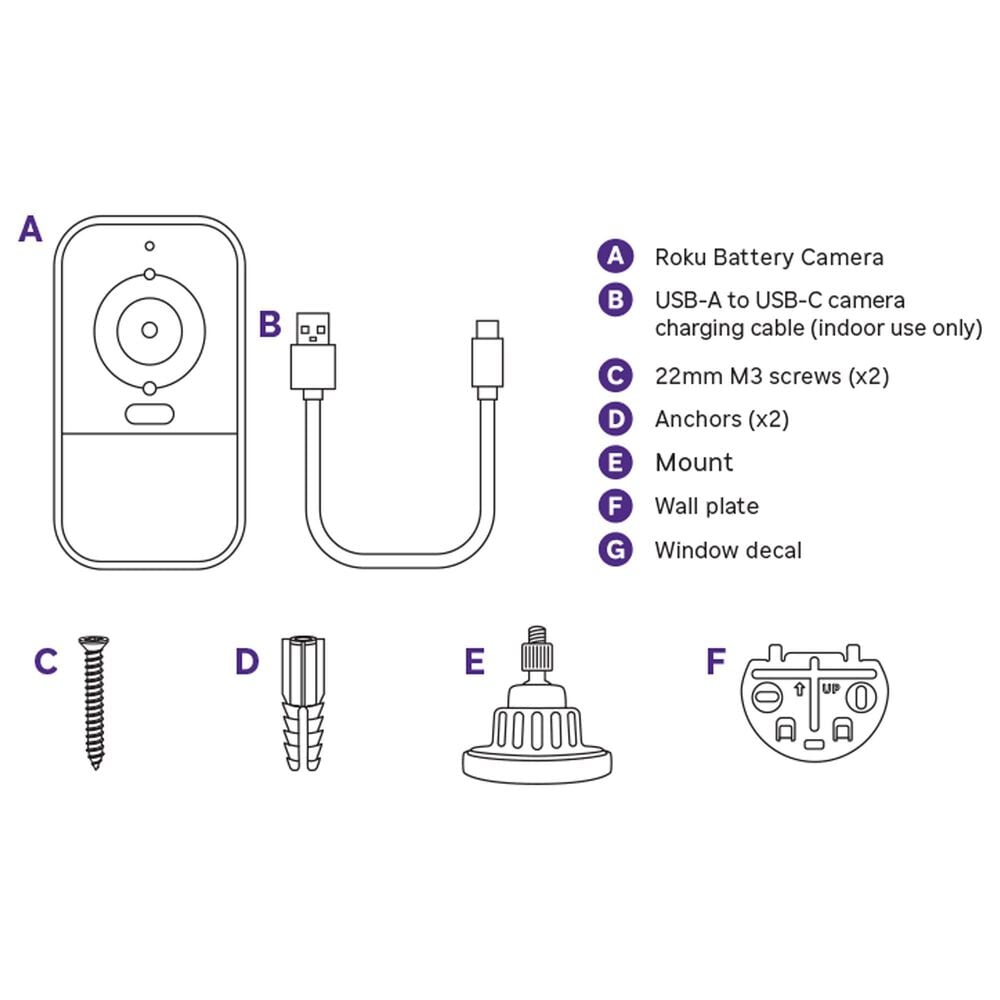 A

B

A Roku Battery Camera
B USB-A to USB-C camera charging cable (indoor use only)
C 22mm M3 screws (x2)
D Anchors (x2)
E Mount
F Wall plate
G Window decal

C

D

E

F

UP