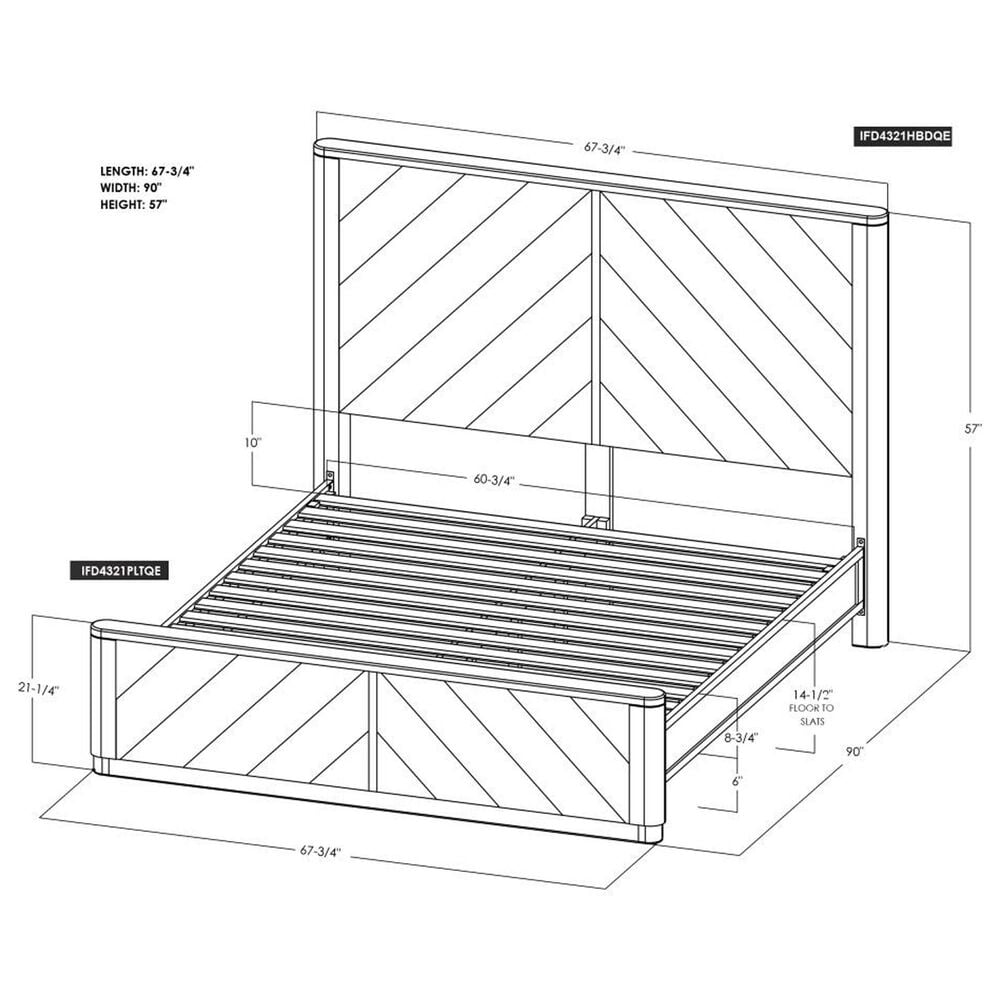 LENGTH: 67-3/4"
WIDTH: 90"
HEIGHT: 57"

67-3/4"

IFD4321HBDQE

57"

10"

60-3/4"

IFD4321PLTQE

21-1/4"

14-1/2"
FLOOR TO
SLATS

8-3/4"

6"

90"

67-3/4"