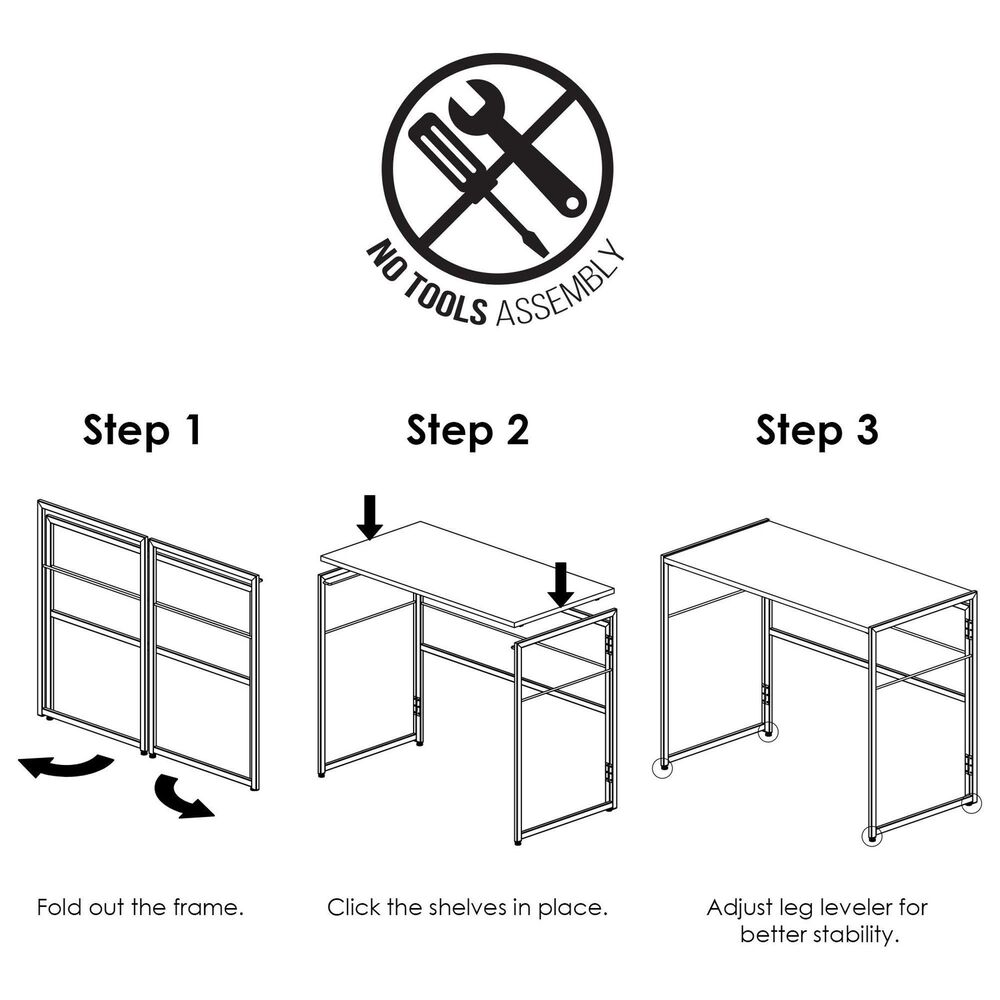 NO TOOLS ASSEMBLY

Step 1

Fold out the frame.

Step 2

Click the shelves in place.

Step 3

Adjust leg leveler for better stability.