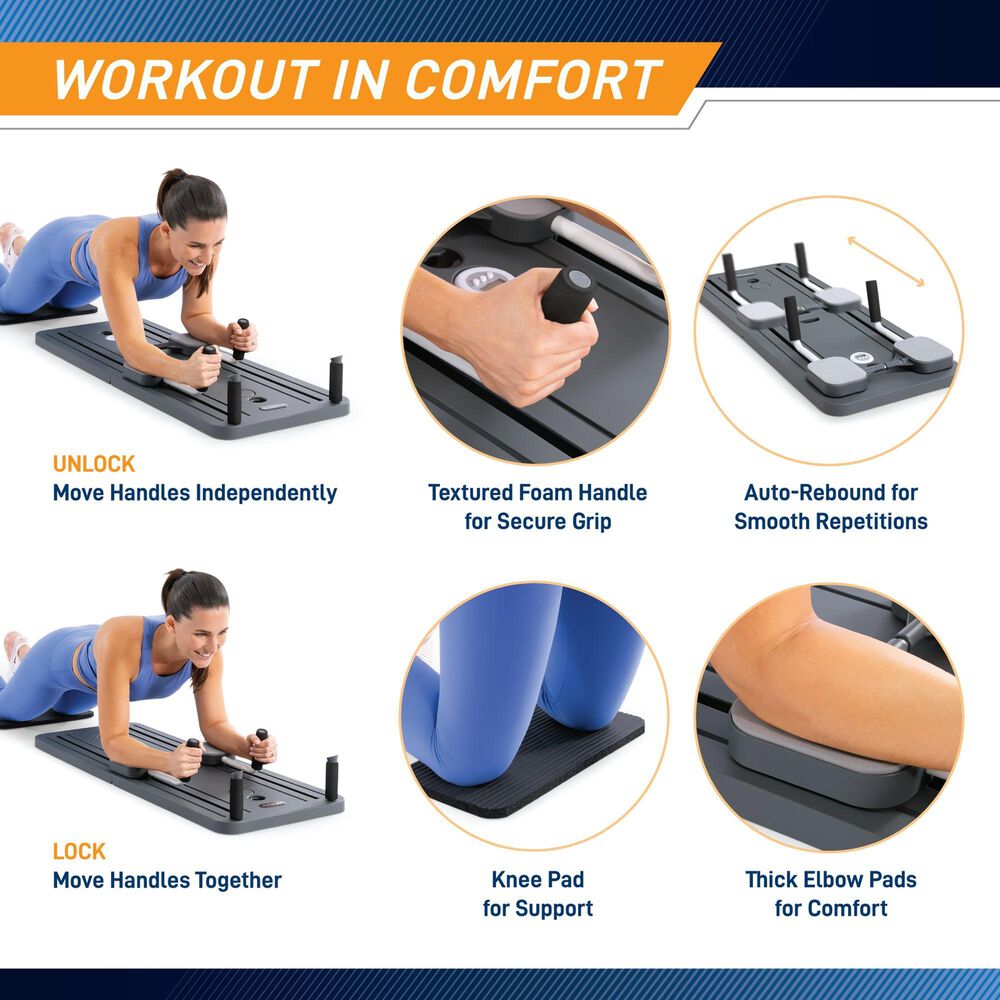 WORKOUT IN COMFORT

UNLOCK
Move Handles Independently

Textured Foam Handle for Secure Grip

Auto-Rebound for Smooth Repetitions

LOCK
Move Handles Together

Knee Pad for Support

Thick Elbow Pads for Comfort