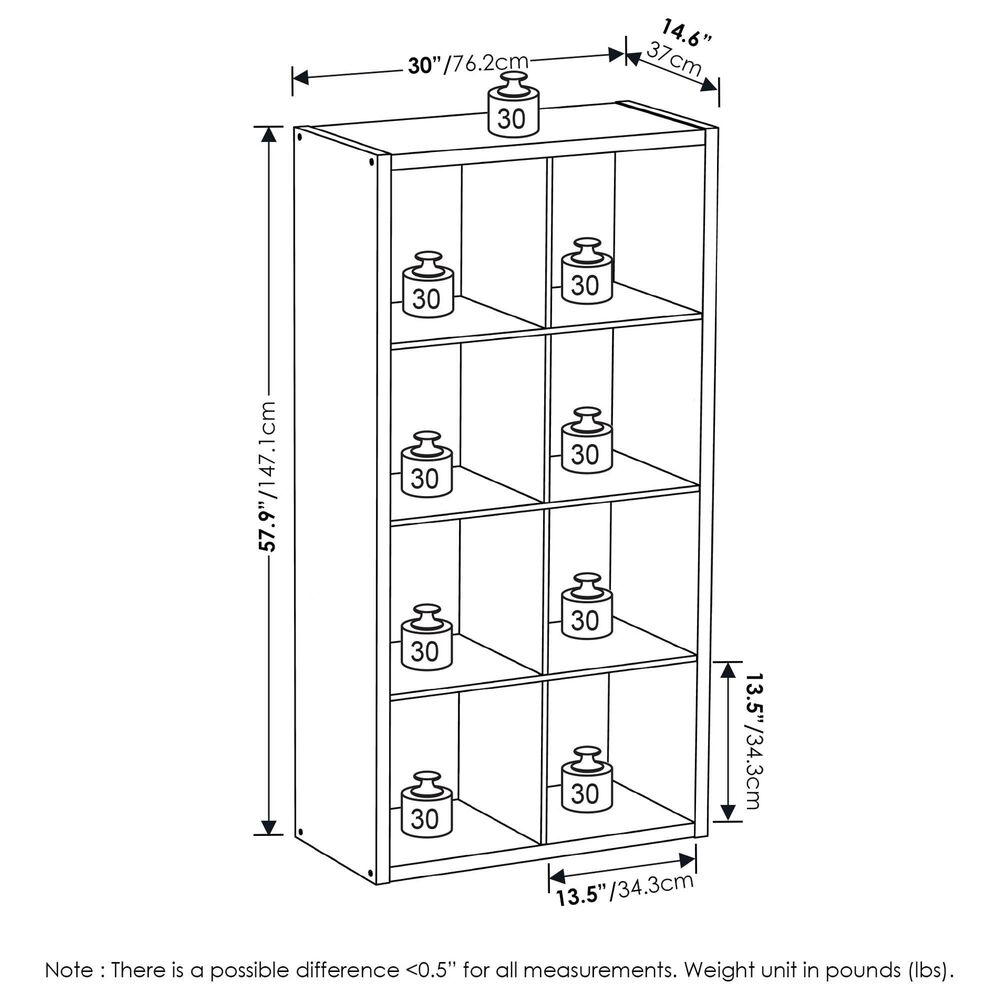 30"/76.2cm
14.6"
37cm
30
30
30
30
30
30
30
30
30
57.9"/147.1cm
13.5"/34.3cm
13.5"/34.3cm

Note : There is a possible difference <0.5" for all measurements. Weight unit in pounds (lbs).