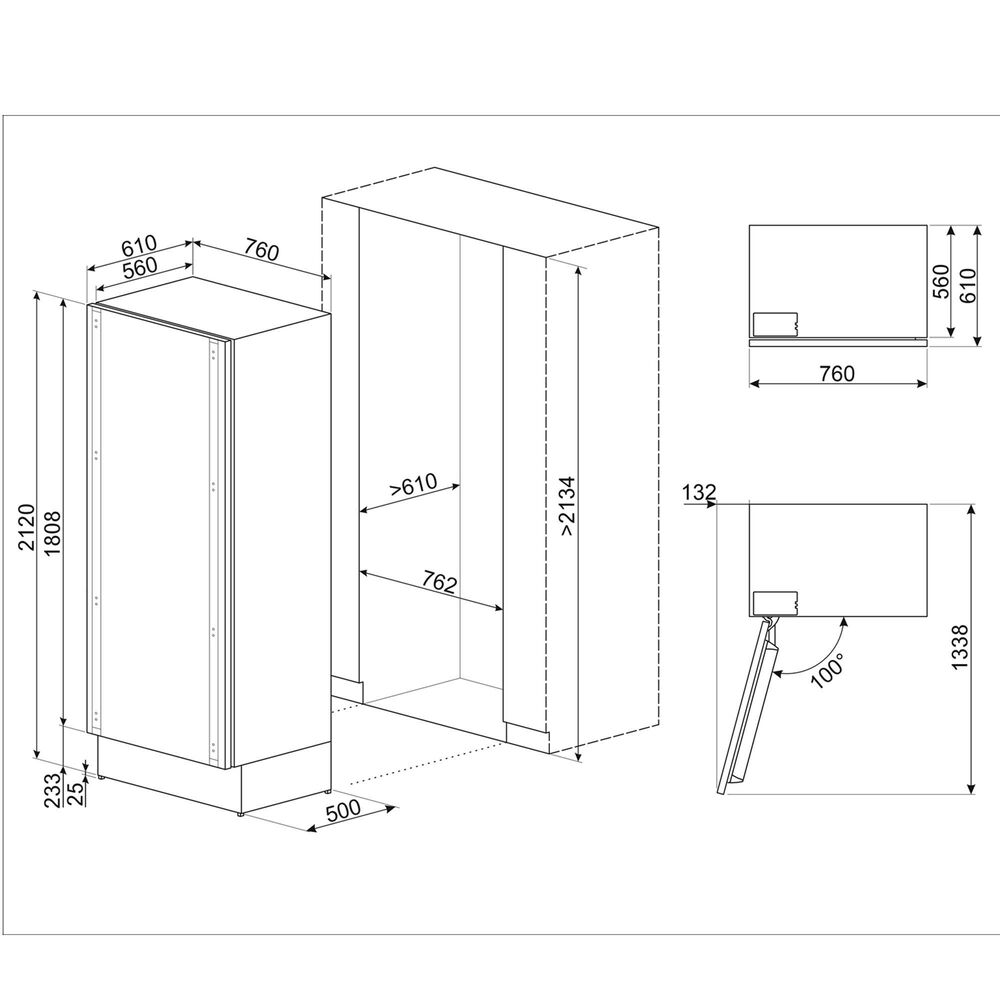 610
560
760
2120
1808
233
25
500
>610
762
>2134
560
610
760
132
100°
1338