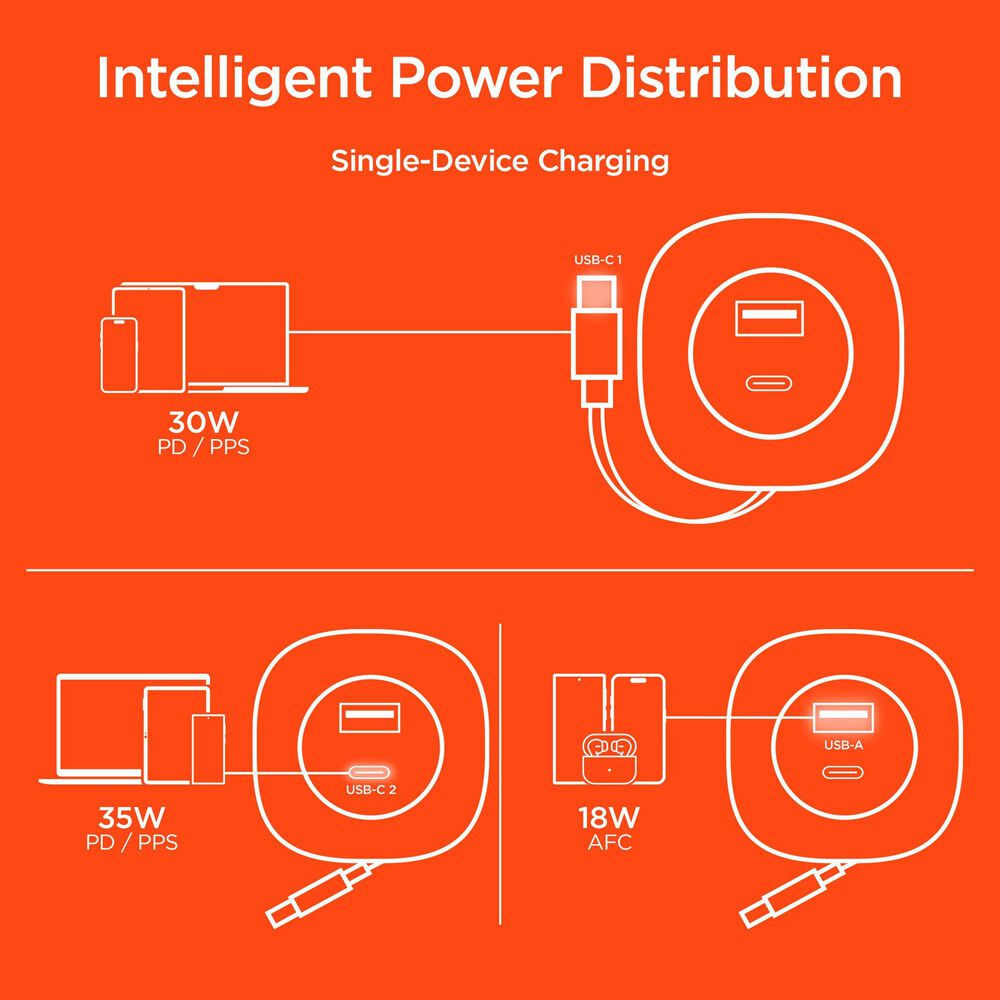 Intelligent Power Distribution

Single-Device Charging

USB-C 1

30W
PD / PPS

USB-C 2

35W
PD / PPS

USB-A

18W
AFC