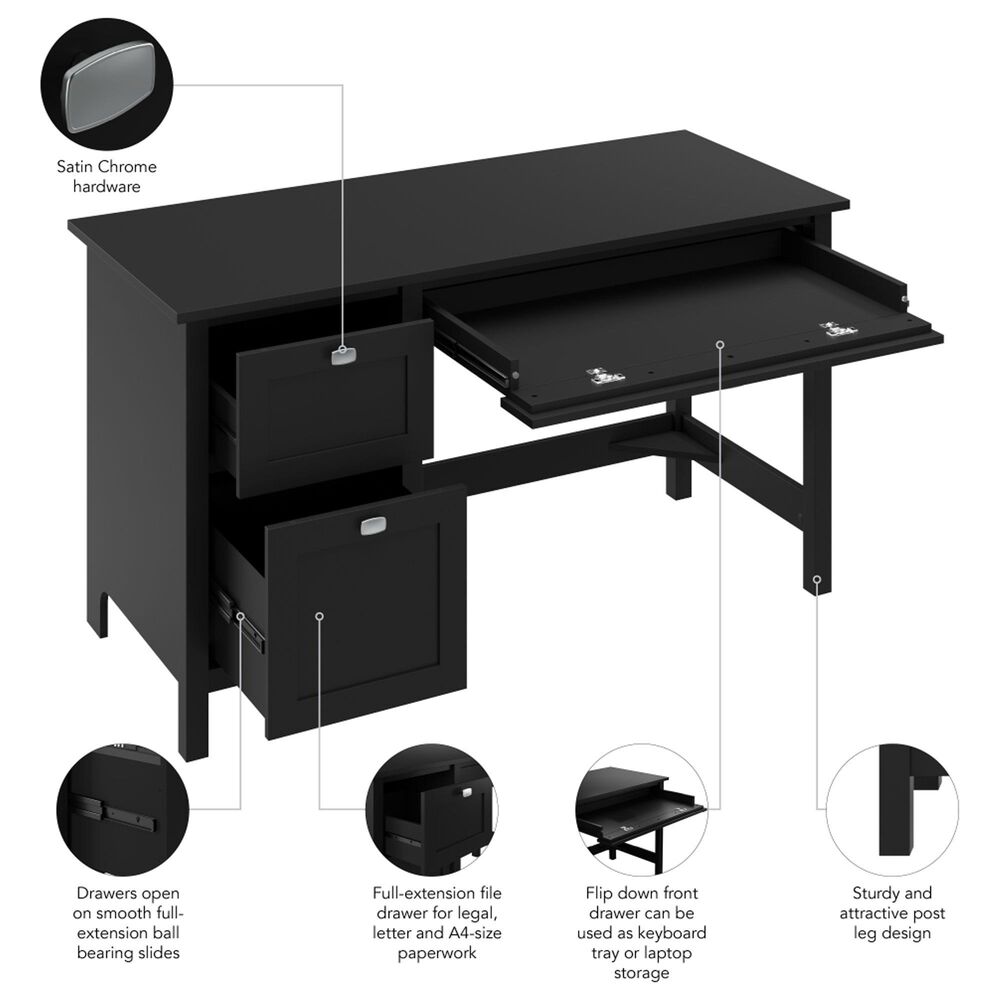 Satin Chrome hardware

Drawers open on smooth full-extension ball bearing slides

Full-extension file drawer for legal, letter and A4-size paperwork

Flip down front drawer can be used as keyboard tray or laptop storage

Sturdy and attractive post leg design