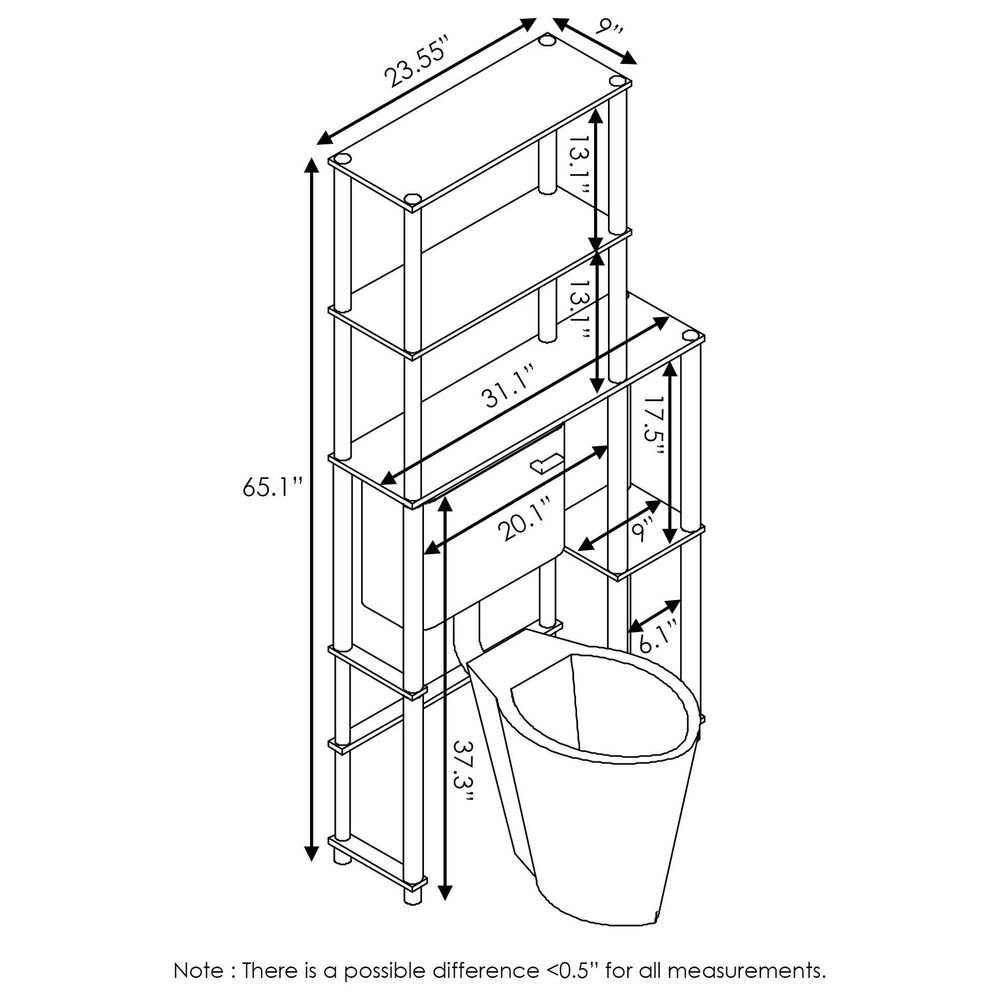 23.55"
9"
13.1"
13.1"
31.1"
17.5"
65.1"
20.1"
9"
6.1"
37.3"

Note : There is a possible difference <0.5" for all measurements.