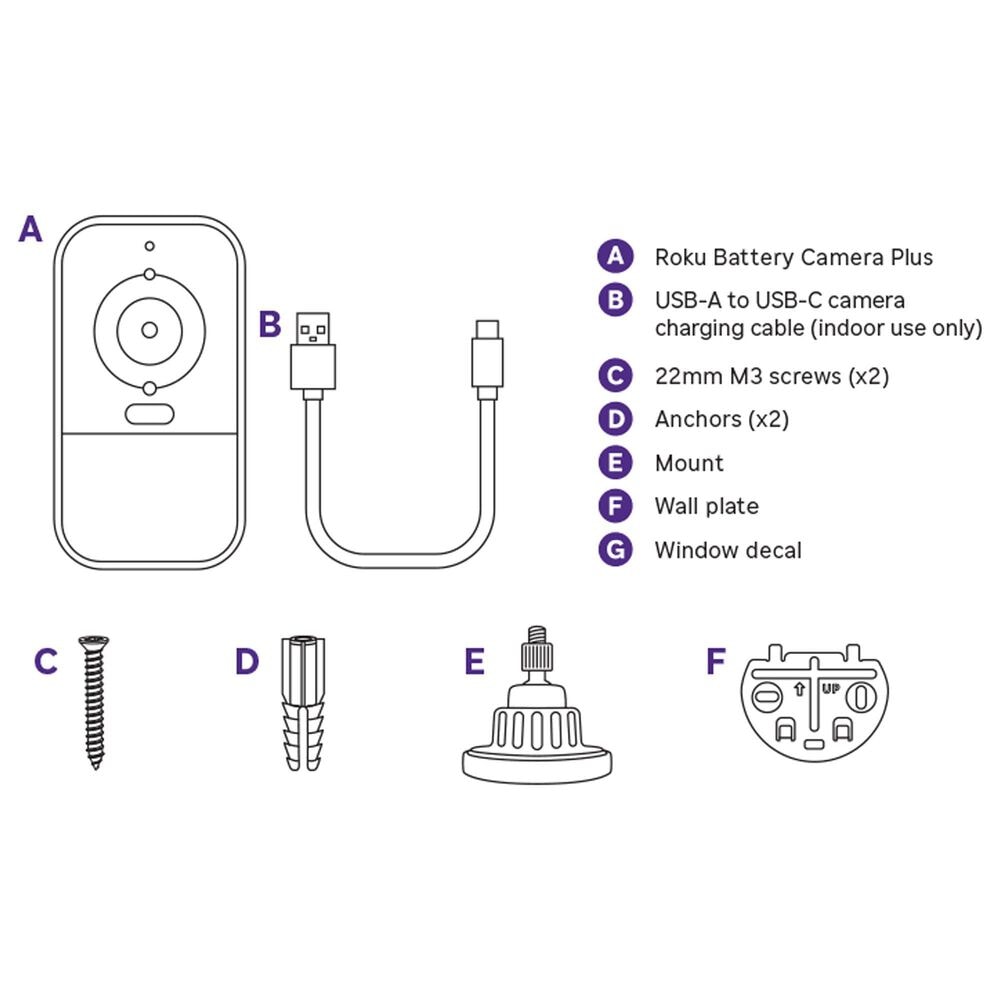 A

B

A Roku Battery Camera Plus
B USB-A to USB-C camera charging cable (indoor use only)
C 22mm M3 screws (x2)
D Anchors (x2)
E Mount
F Wall plate
G Window decal

C

D

E

F

UP