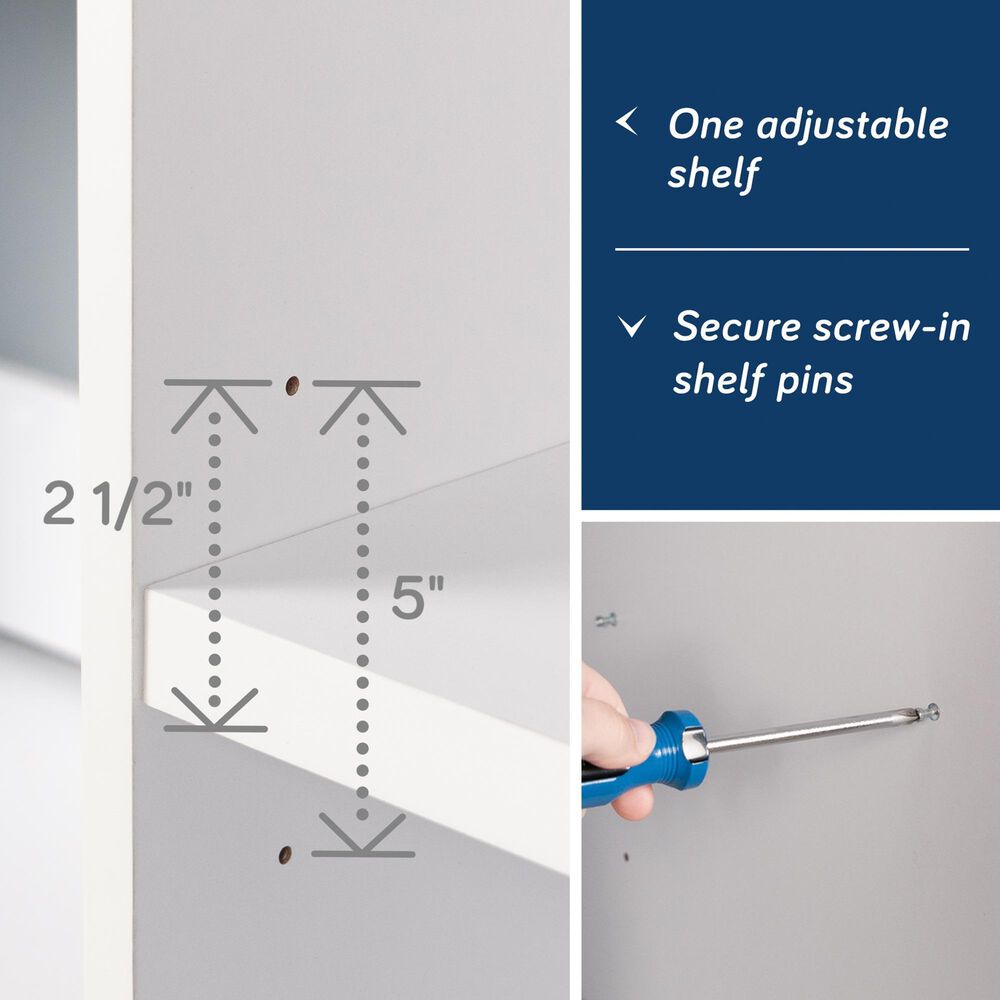 2 1/2"

5"

One adjustable shelf

Secure screw-in shelf pins