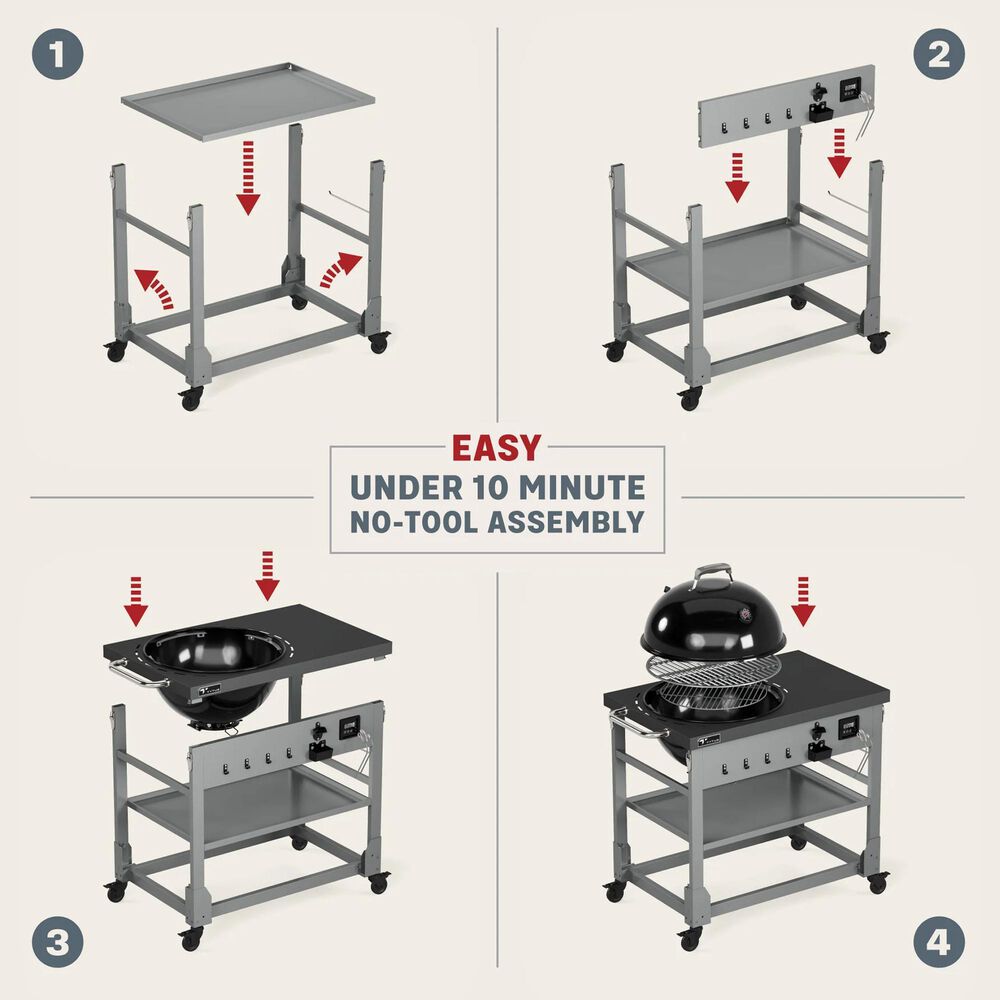 1

2

EASY
UNDER 10 MINUTE
NO-TOOL ASSEMBLY

3

4