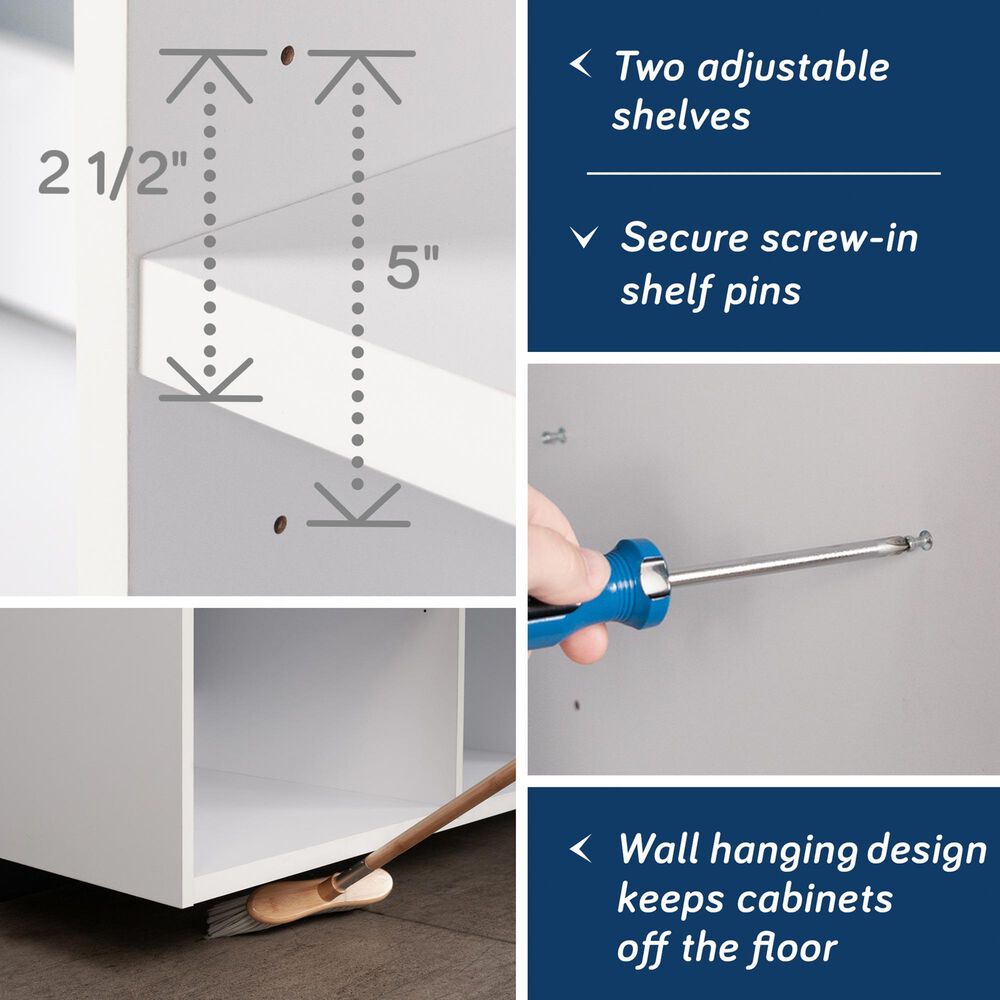 2 1/2"

5"

Two adjustable shelves

Secure screw-in shelf pins

Wall hanging design keeps cabinets off the floor