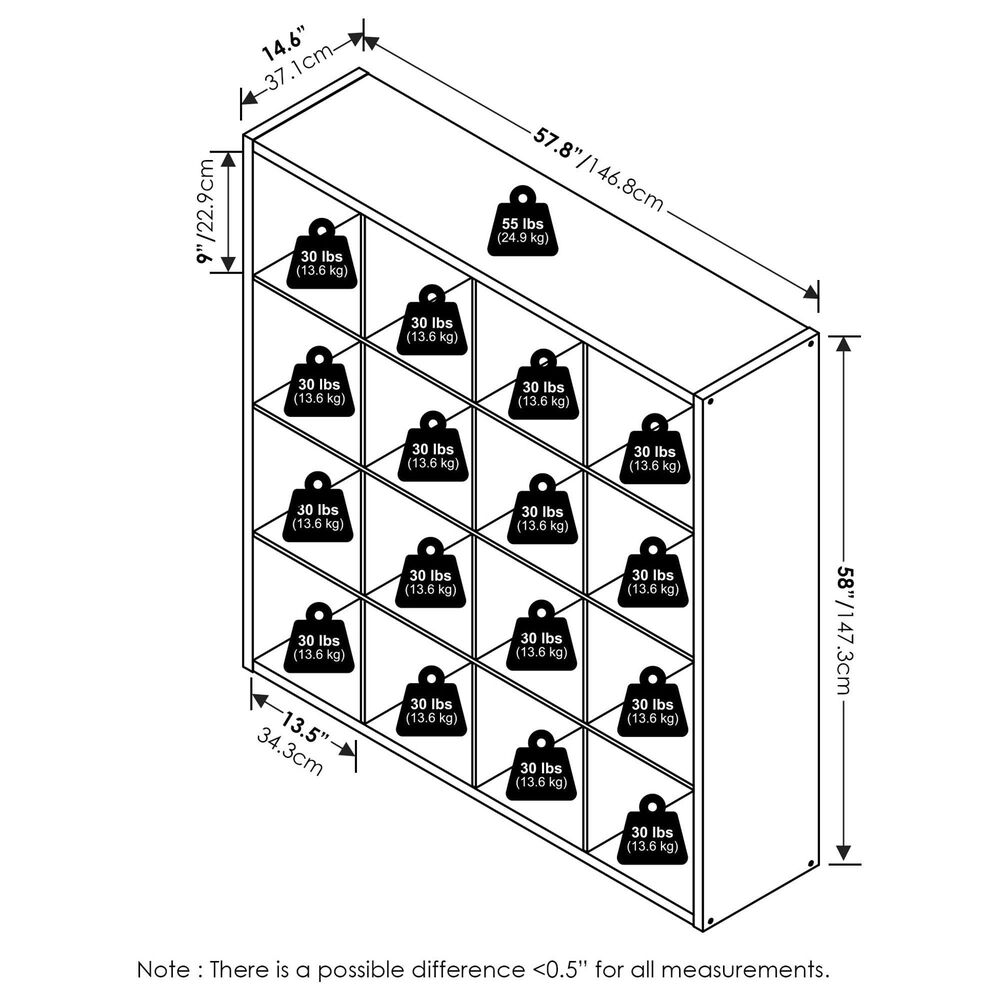 14.6"
37.1cm

57.8"/146.8cm

9"/22.9cm

55 lbs
(24.9 kg)

30 lbs
(13.6 kg)

30 lbs
(13.6 kg)

30 lbs
(13.6 kg)

30 lbs
(13.6 kg)

30 lbs
(13.6 kg)

30 lbs
(13.6 kg)

30 lbs
(13.6 kg)

30 lbs
(13.6 kg)

30 lbs
(13.6 kg)

30 lbs
(13.6 kg)

30 lbs
(13.6 kg)

30 lbs
(13.6 kg)

30 lbs
(13.6 kg)

30 lbs
(13.6 kg)

30 lbs
(13.6 kg)

30 lbs
(13.6 kg)

58"/147.3cm

13.5"
34.3cm

Note : There is a possible difference <0.5" for all measurements.