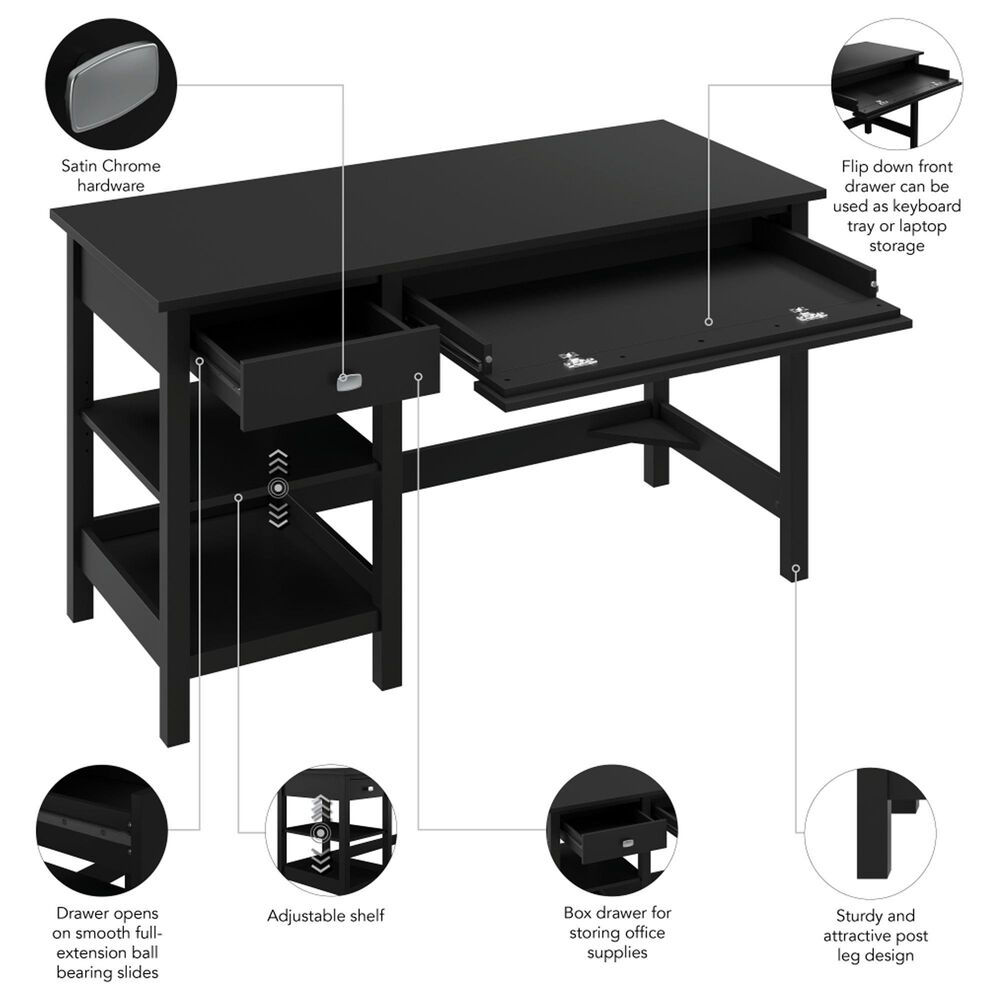 Satin Chrome hardware

Flip down front drawer can be used as keyboard tray or laptop storage

Drawer opens on smooth full-extension ball bearing slides

Adjustable shelf

Box drawer for storing office supplies

Sturdy and attractive post leg design