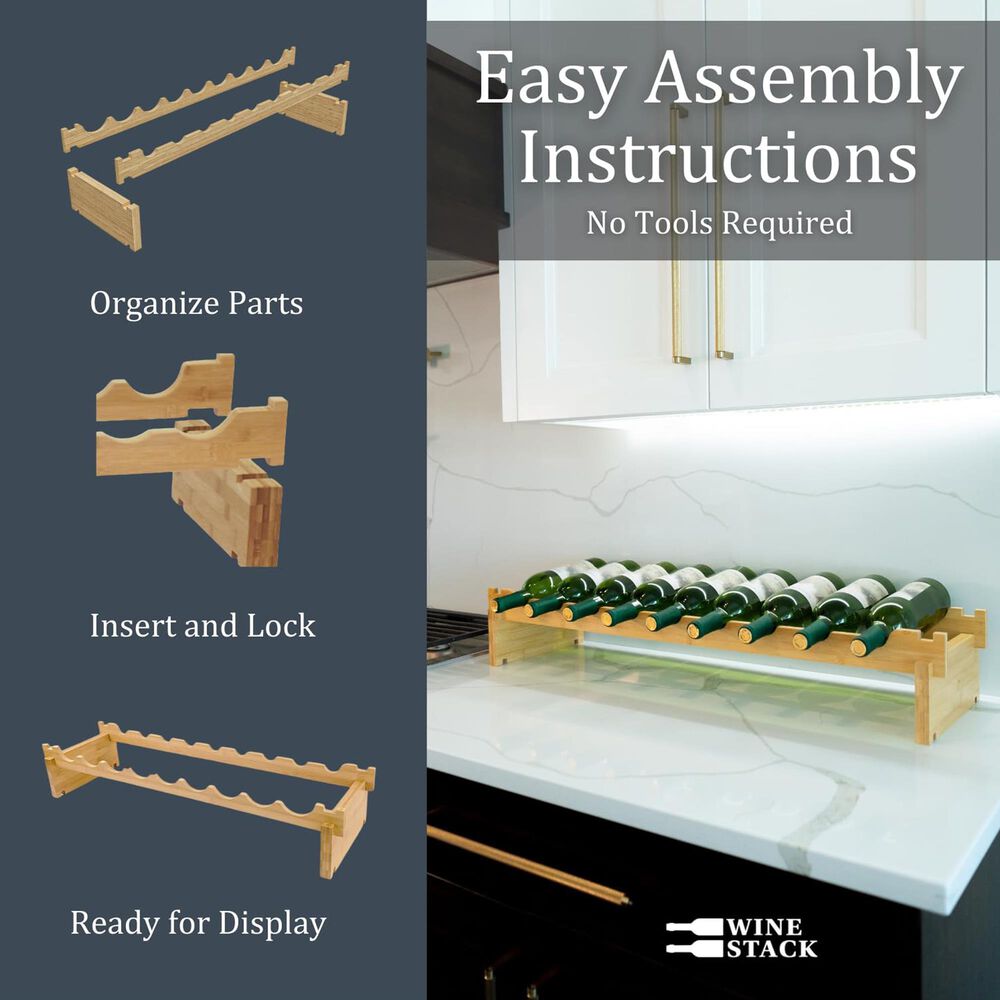 Organize Parts

Insert and Lock

Ready for Display

Easy Assembly Instructions

No Tools Required

WINE STACK