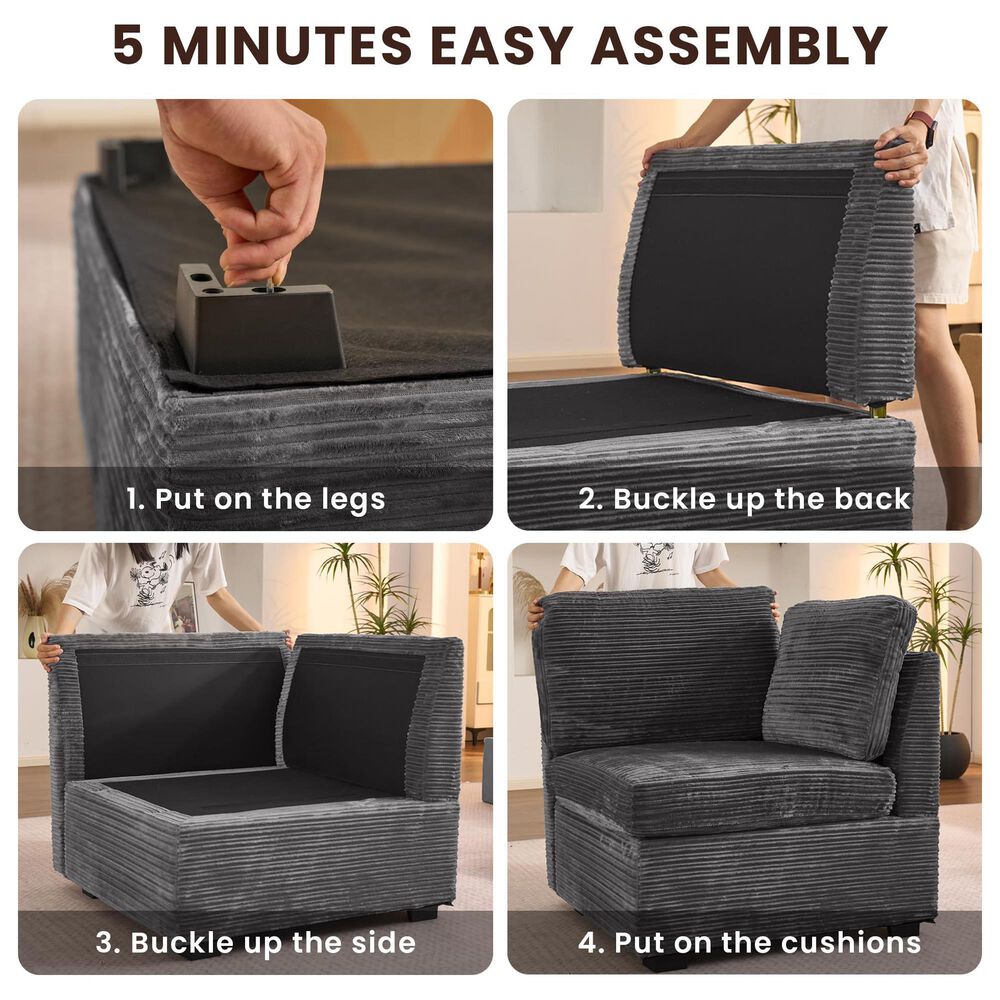 5 MINUTES EASY ASSEMBLY

1. Put on the legs

2. Buckle up the back

3. Buckle up the side

4. Put on the cushions