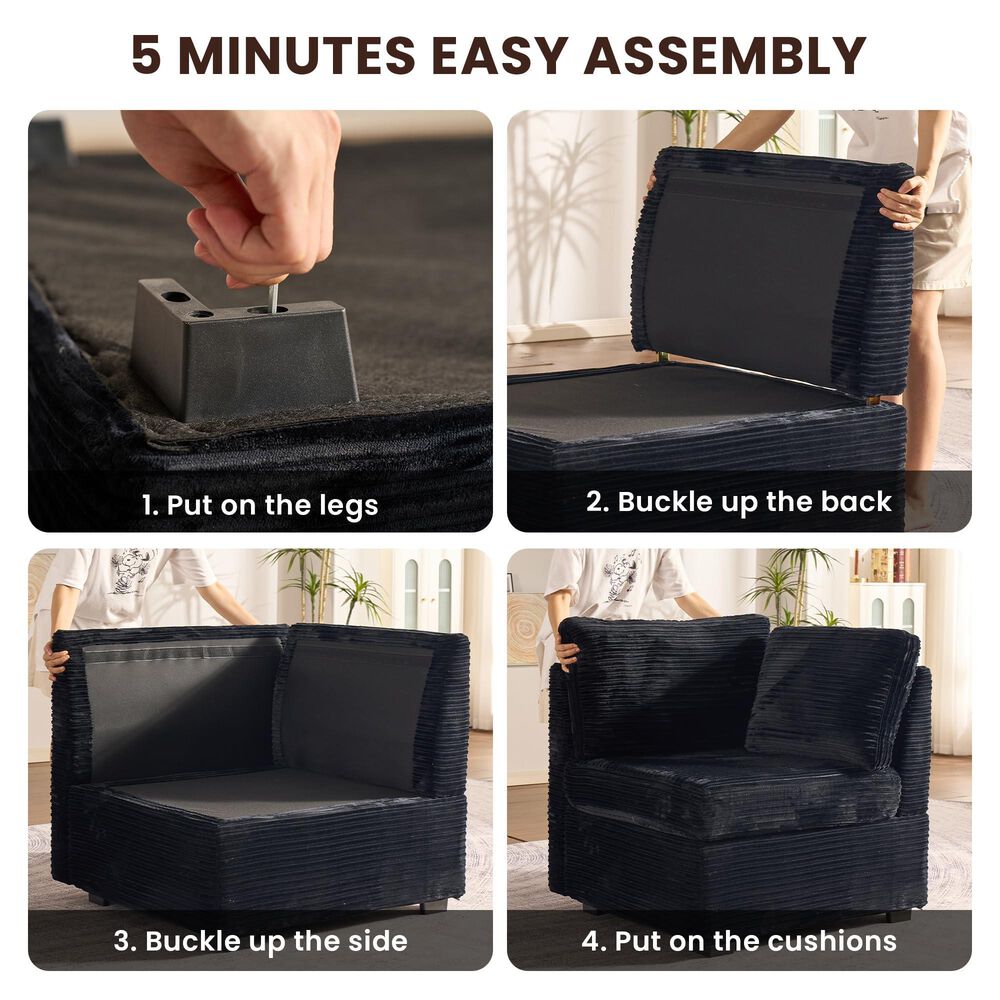 5 MINUTES EASY ASSEMBLY

1. Put on the legs

2. Buckle up the back

3. Buckle up the side

4. Put on the cushions