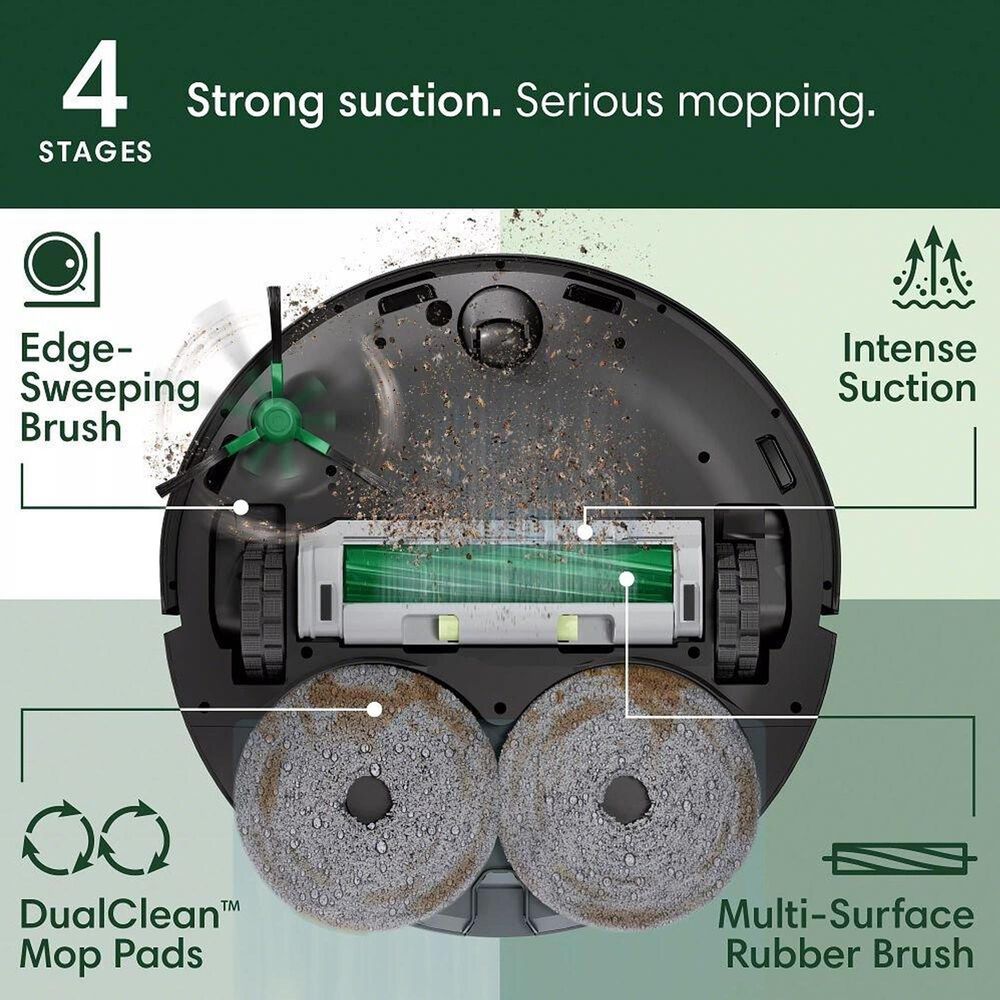 4
STAGES

Strong suction. Serious mopping.

Edge-Sweeping Brush

Intense Suction

DualClean™ Mop Pads

Multi-Surface Rubber Brush