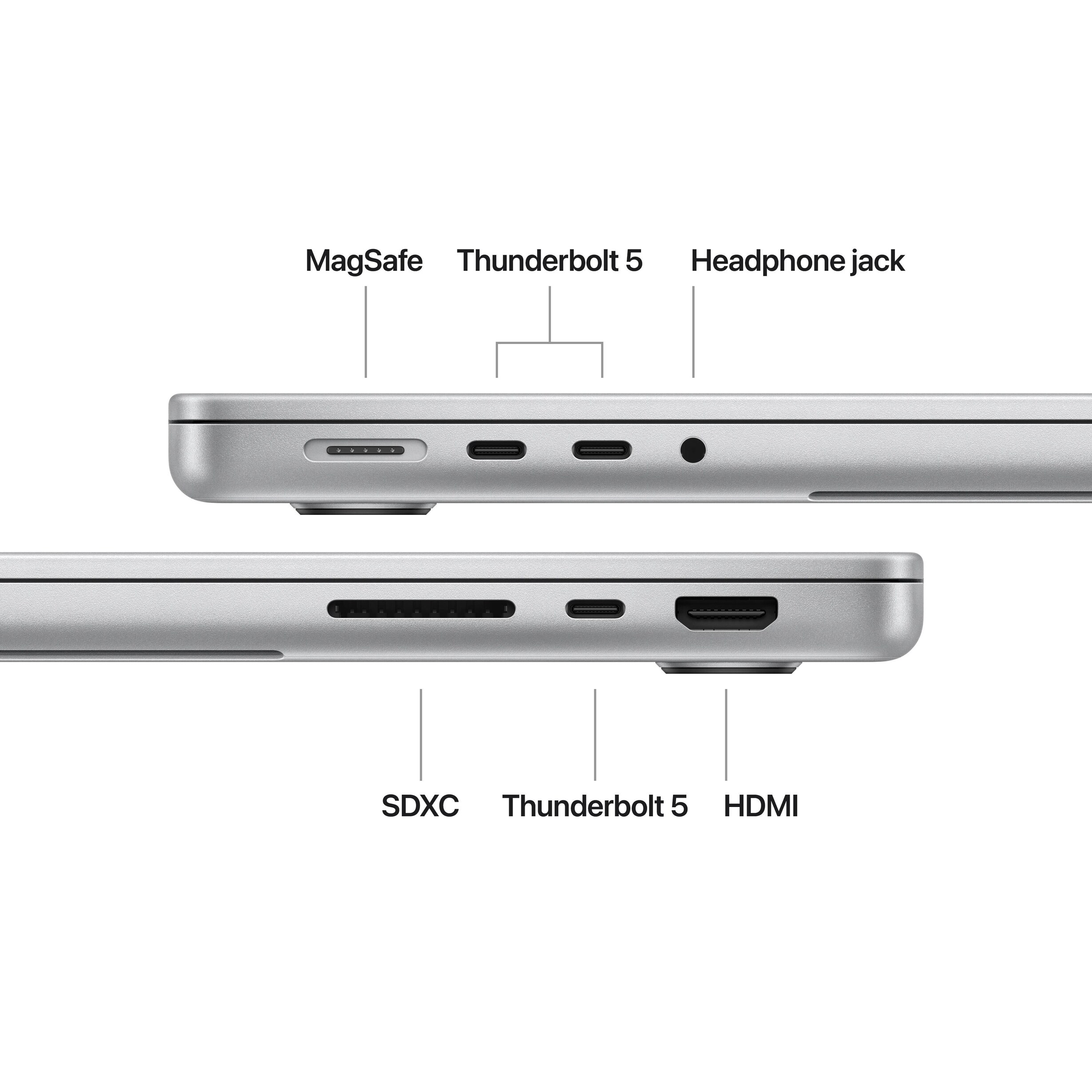 MagSafe Thunderbolt 5 Headphone jack

SDXC Thunderbolt 5 HDMI