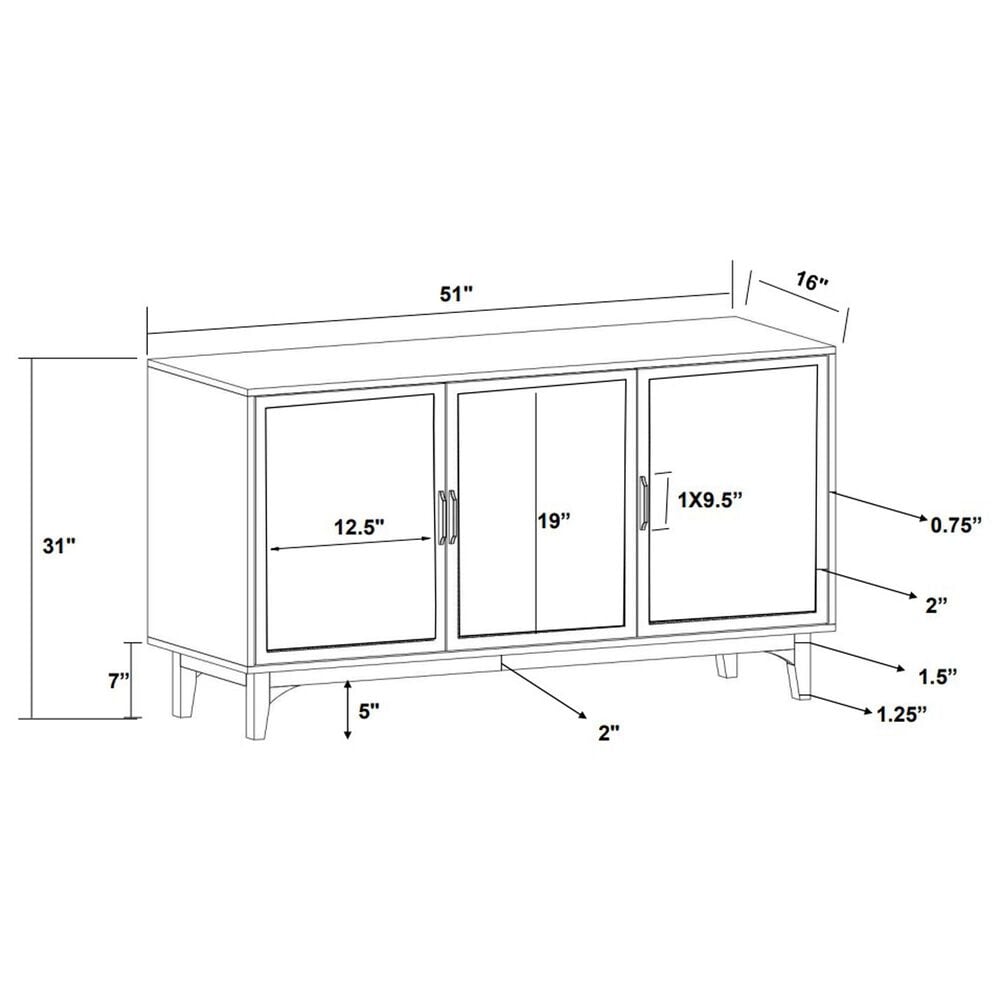 51"

16"

31"

12.5"

19"

1X9.5"

0.75"

2"

7"

5"

2"

1.5"

1.25"