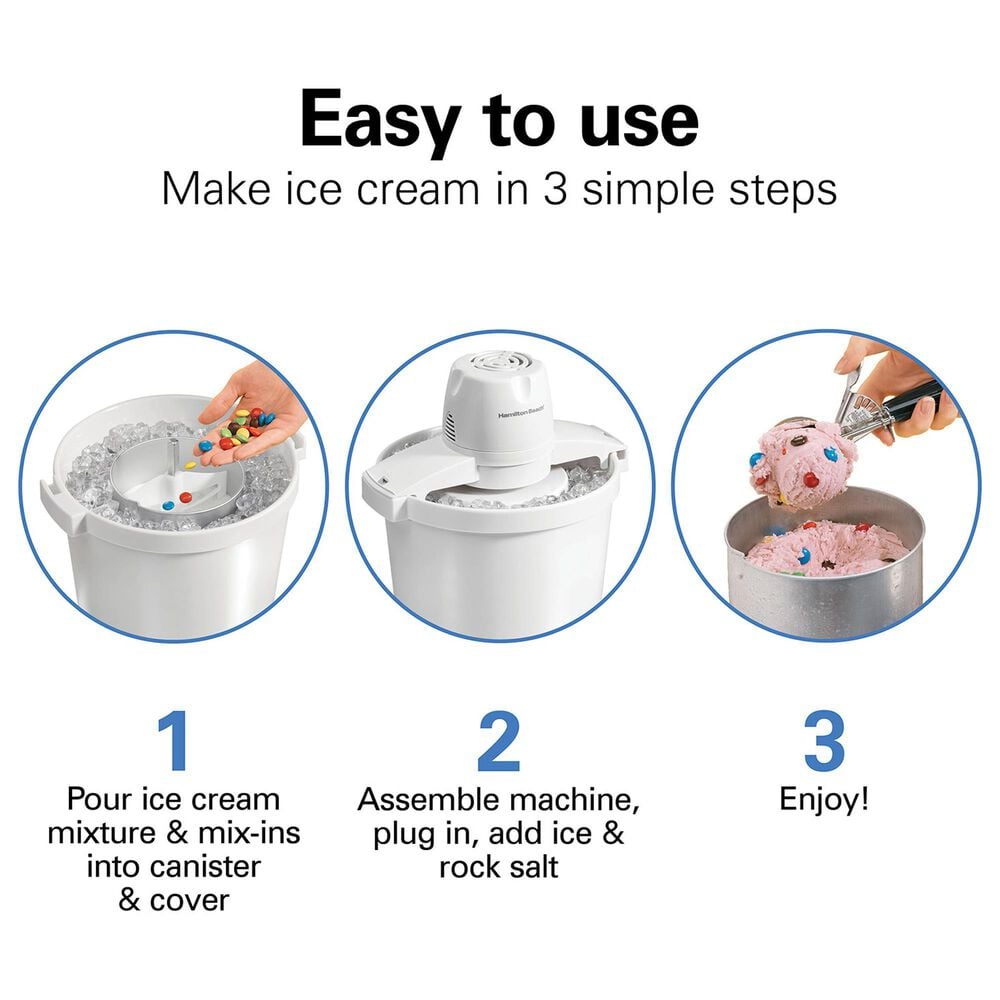 Easy to use

Make ice cream in 3 simple steps

Hamilton Beach

1
Pour ice cream mixture & mix-ins into canister & cover

2
Assemble machine, plug in, add ice & rock salt

3
Enjoy!