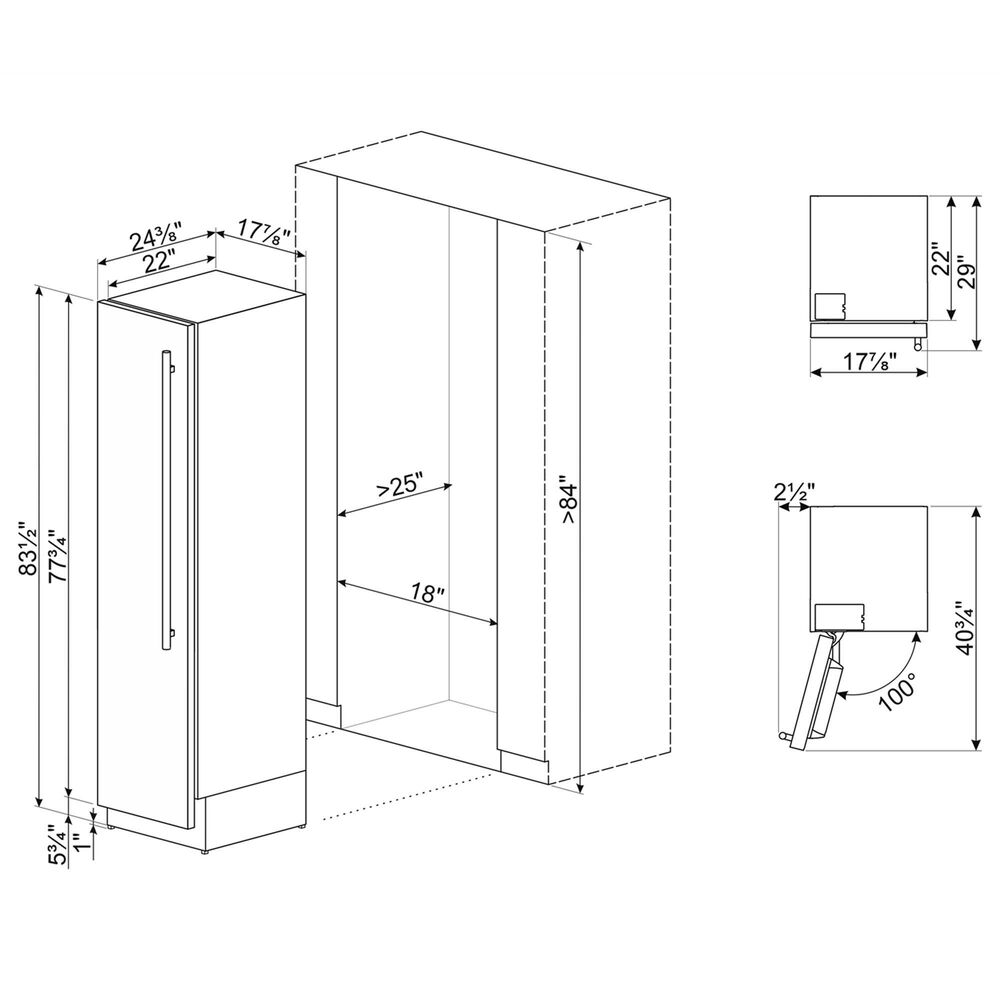 24⅜"
22"
17⅞"
83½"
77¾"
5¾"
1"
>25"
18"
>84"
22"
29"
17⅞"
2½"
40¾"
100°