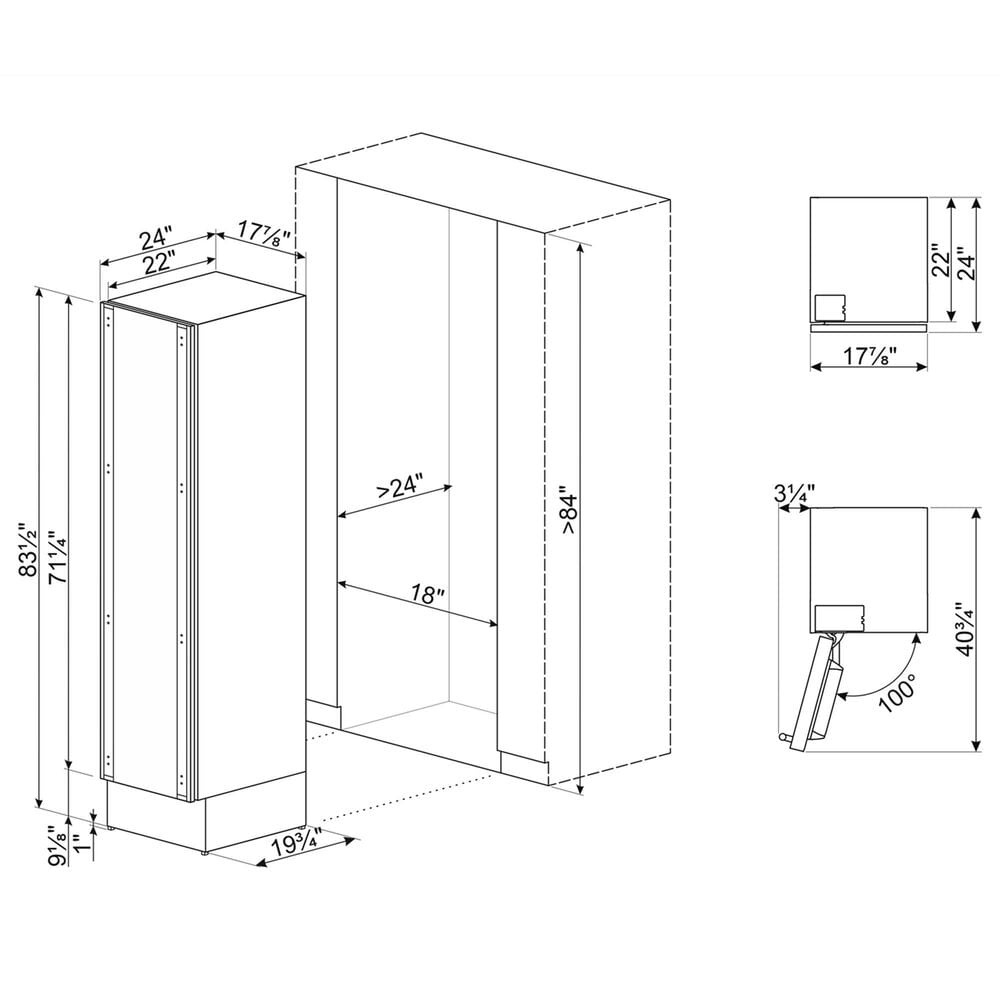 24"
22"
17⅞"
83½"
71¼"
9⅛"
1"
19¾"
>24"
18"
>84"
22"
24"
17⅞"
3¼"
40¾"
100°