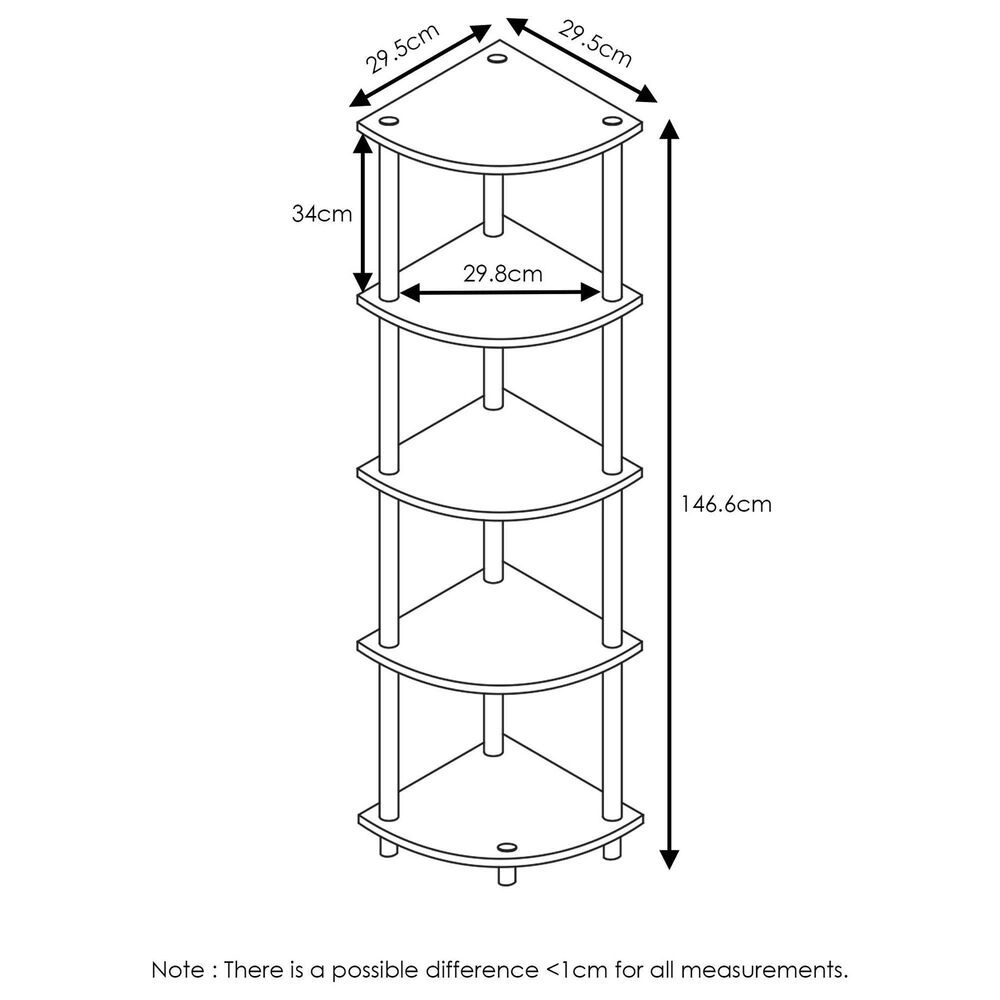 29.5cm
29.5cm
34cm
29.8cm
146.6cm

Note : There is a possible difference <1cm for all measurements.