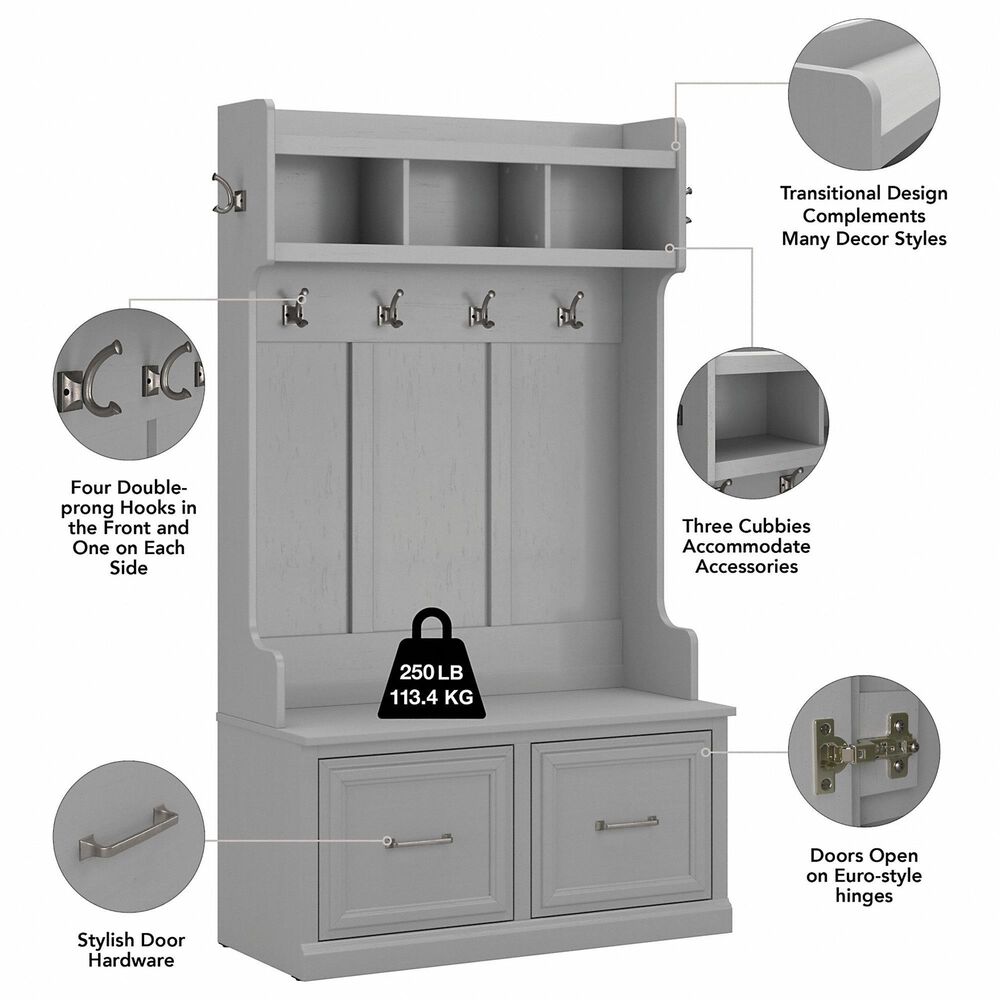 Transitional Design Complements Many Decor Styles

Four Double-prong Hooks in the Front and One on Each Side

Three Cubbies Accommodate Accessories

250 LB
113.4 KG

Doors Open on Euro-style hinges

Stylish Door Hardware