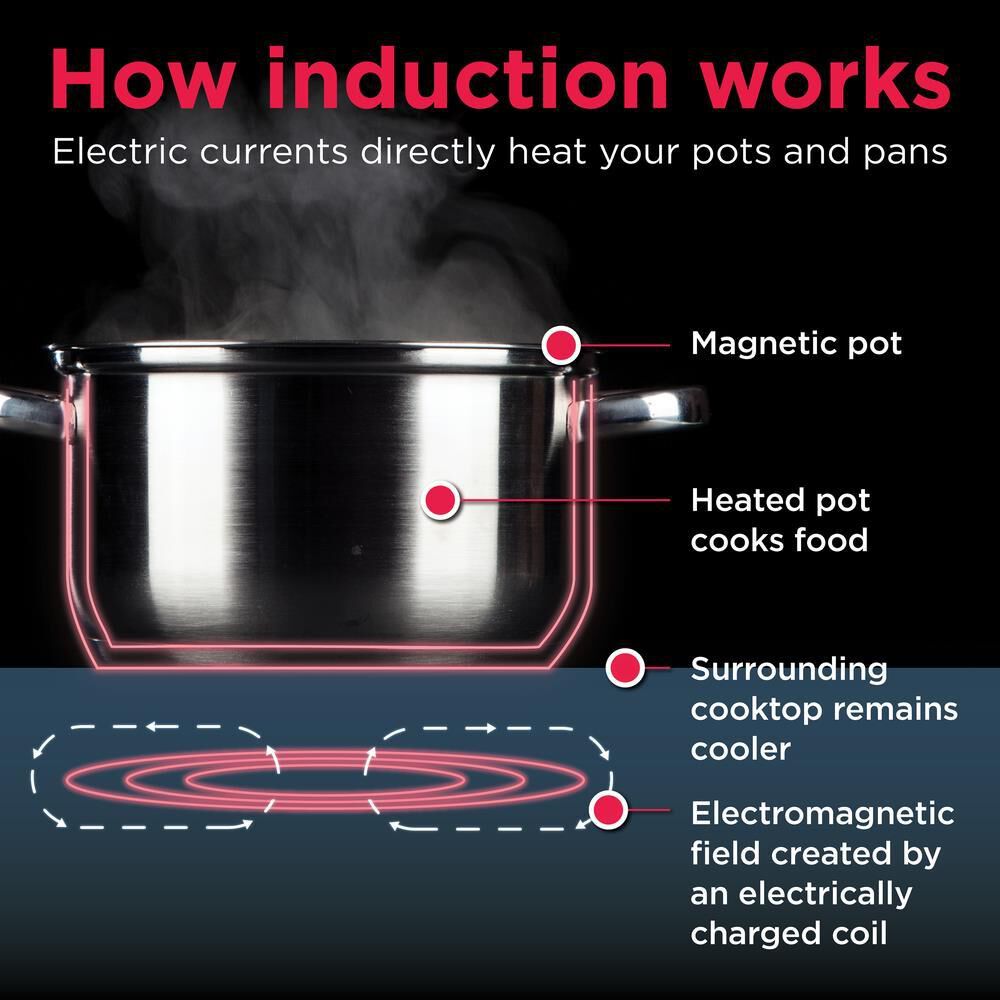 How induction works

Electric currents directly heat your pots and pans

Magnetic pot

Heated pot cooks food

Surrounding cooktop remains cooler

Electromagnetic field created by an electrically charged coil