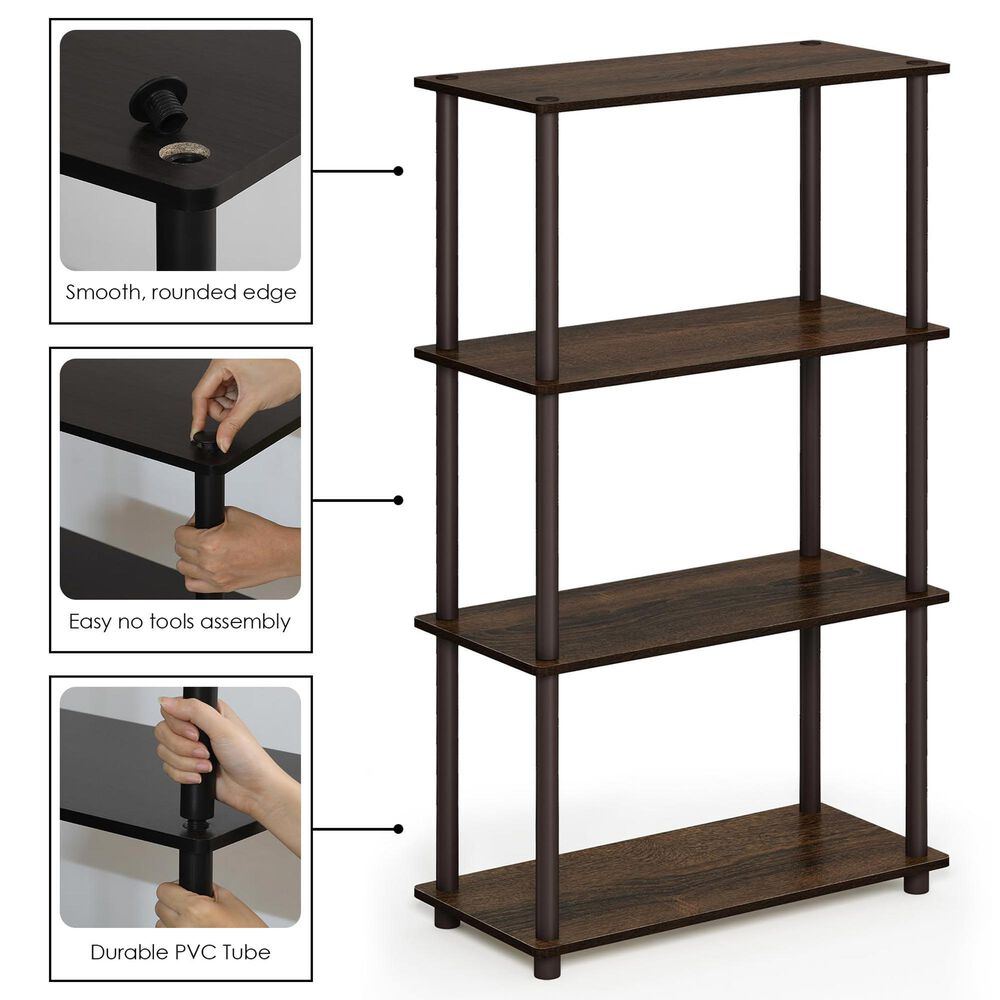 Smooth, rounded edge

Easy no tools assembly

Durable PVC Tube