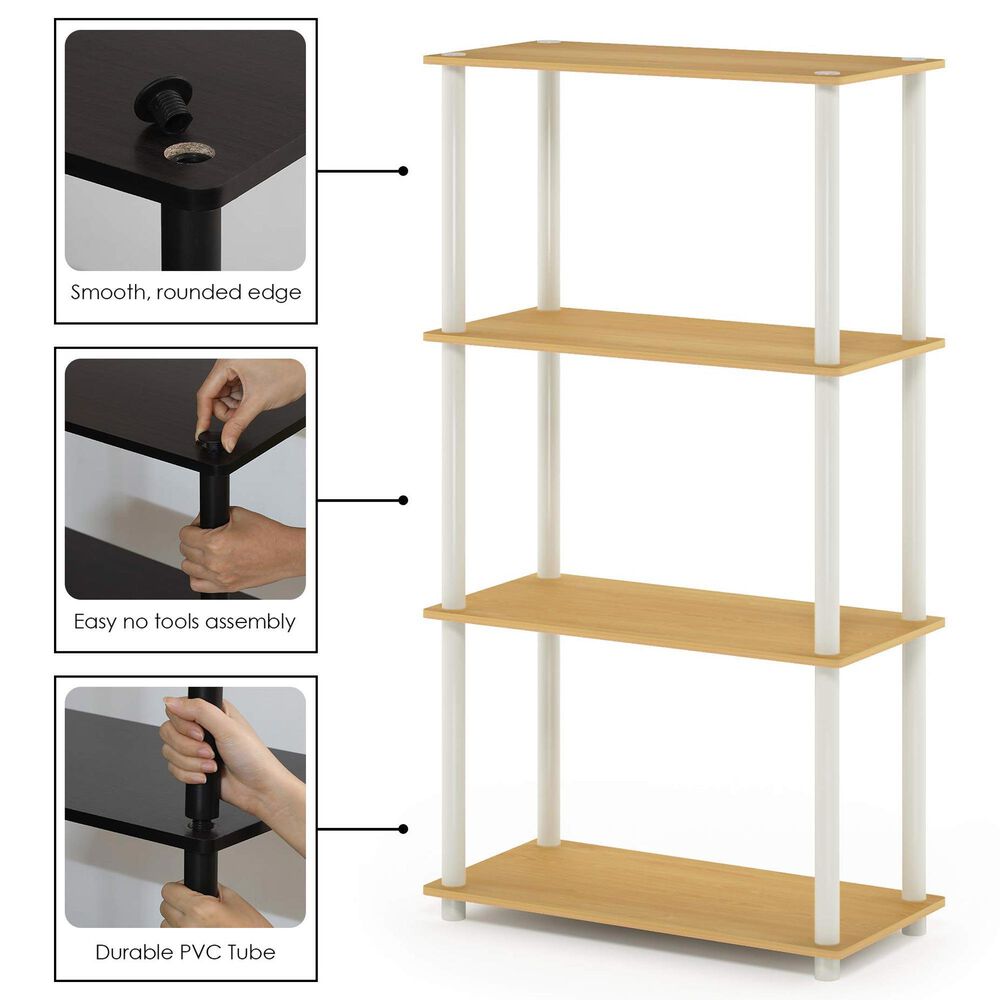 Smooth, rounded edge

Easy no tools assembly

Durable PVC Tube