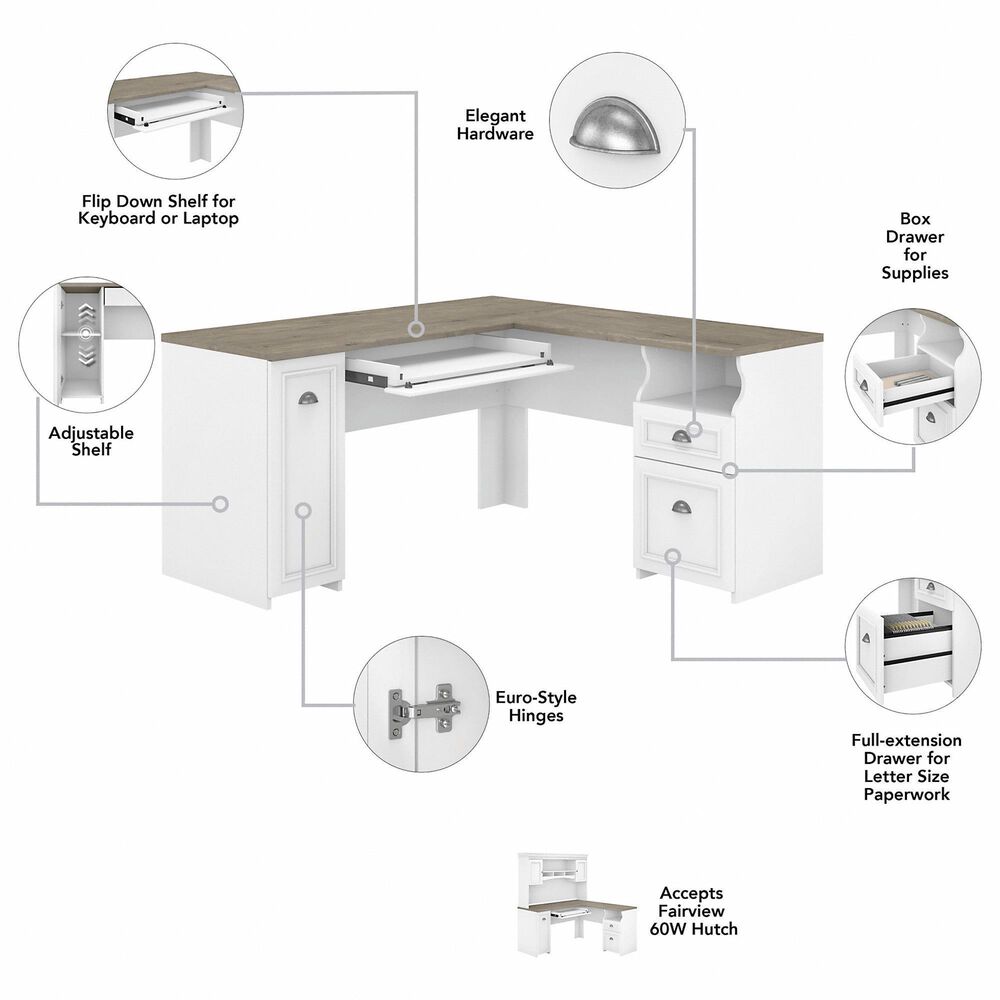 Flip Down Shelf for Keyboard or Laptop

Elegant Hardware

Box Drawer for Supplies

Adjustable Shelf

Euro-Style Hinges

Full-extension Drawer for Letter Size Paperwork

Accepts Fairview 60W Hutch