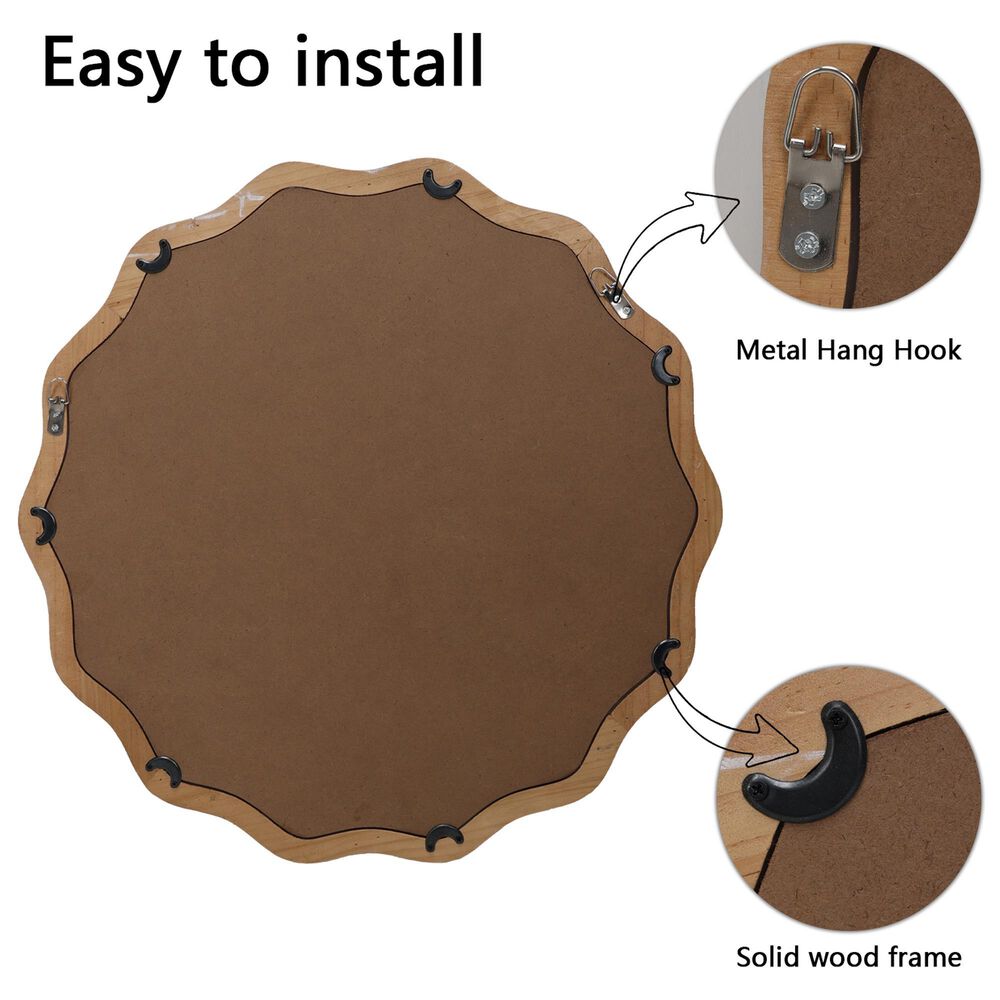 Easy to install

Metal Hang Hook

Solid wood frame