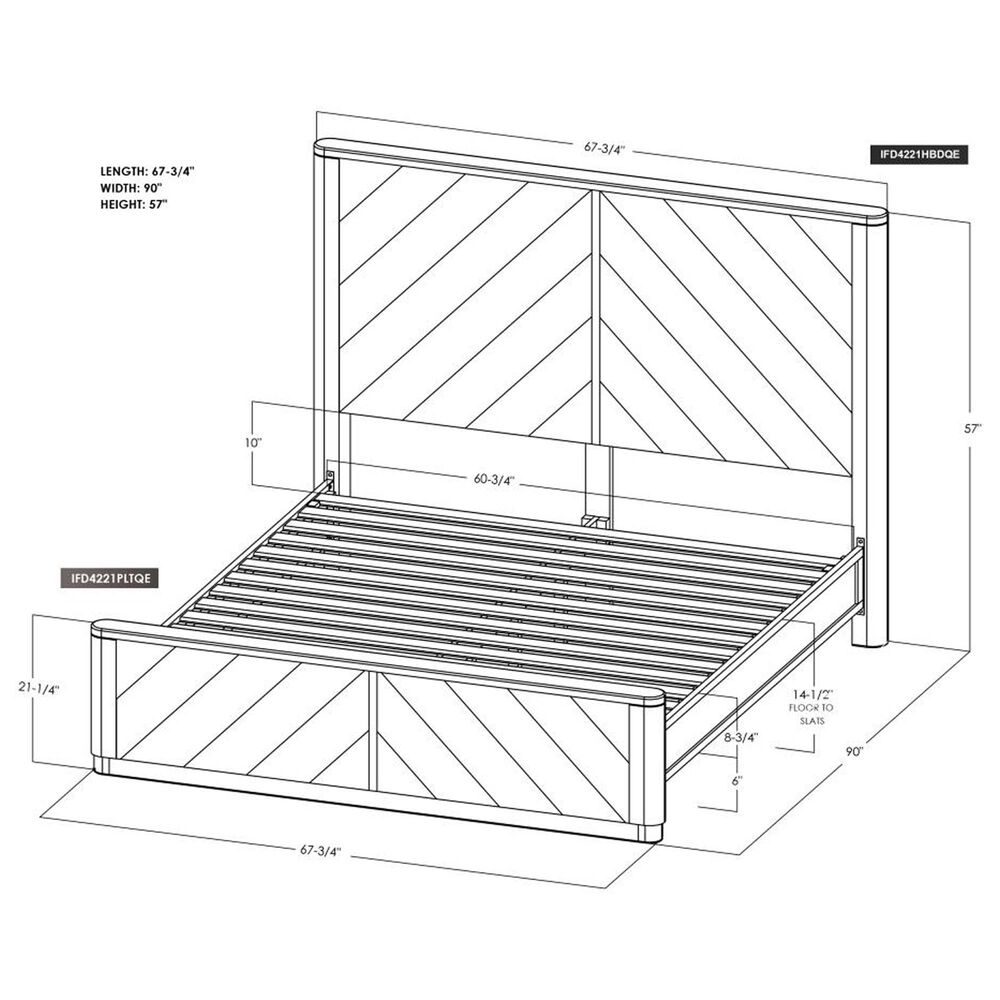 LENGTH: 67-3/4"
WIDTH: 90"
HEIGHT: 57"

67-3/4"

IFD4221HBDQE

57"

10"

60-3/4"

IFD4221PLTQE

21-1/4"

14-1/2"
FLOOR TO
SLATS

8-3/4"

6"

90"

67-3/4"