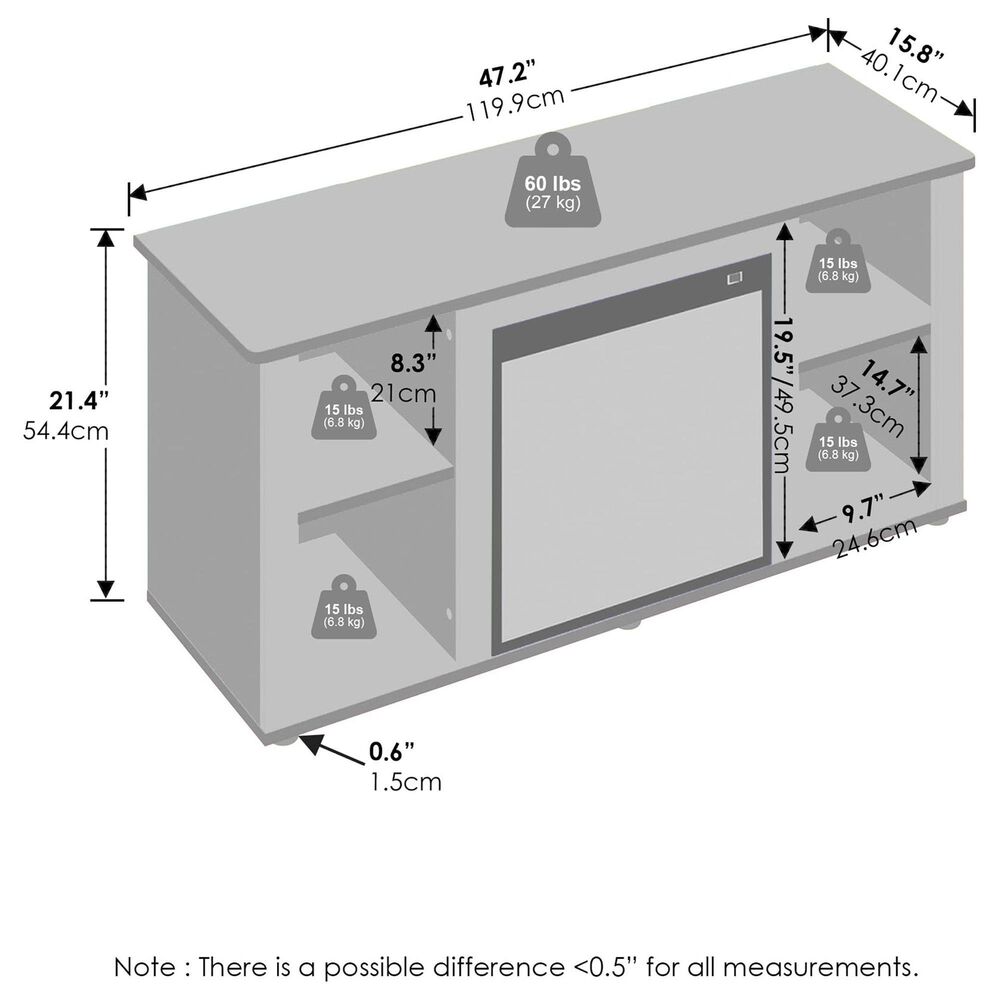 47.2"
119.9cm

15.8"
40.1cm

60 lbs
(27 kg)

21.4"
54.4cm

8.3"
21cm

15 lbs
(6.8 kg)

15 lbs
(6.8 kg)

19.5"/49.5cm

15 lbs
(6.8 kg)

14.7"
37.3cm

15 lbs
(6.8 kg)

9.7"
24.6cm

0.6"
1.5cm

Note : There is a possible difference <0.5" for all measurements.