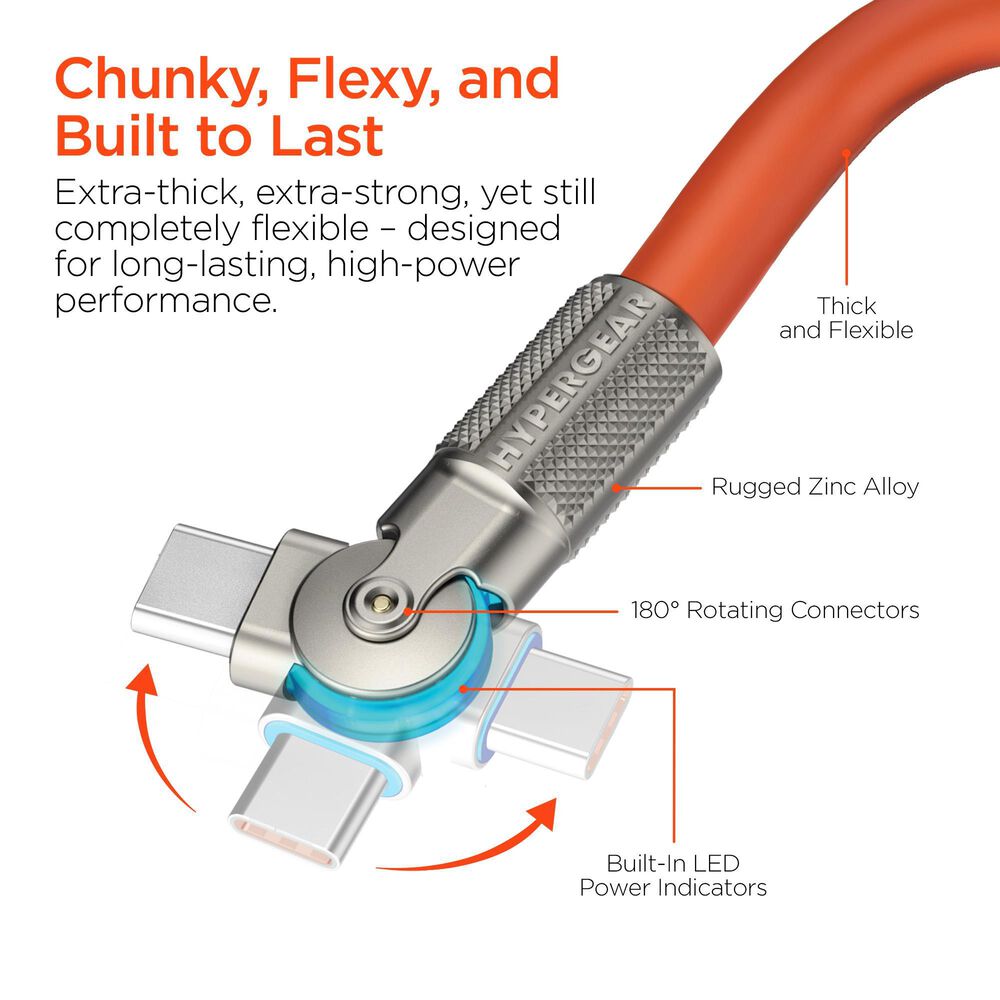 Chunky, Flexy, and Built to Last

Extra-thick, extra-strong, yet still completely flexible – designed for long-lasting, high-power performance.

Thick and Flexible

HYPERGEAR

Rugged Zinc Alloy

180° Rotating Connectors

Built-In LED Power Indicators