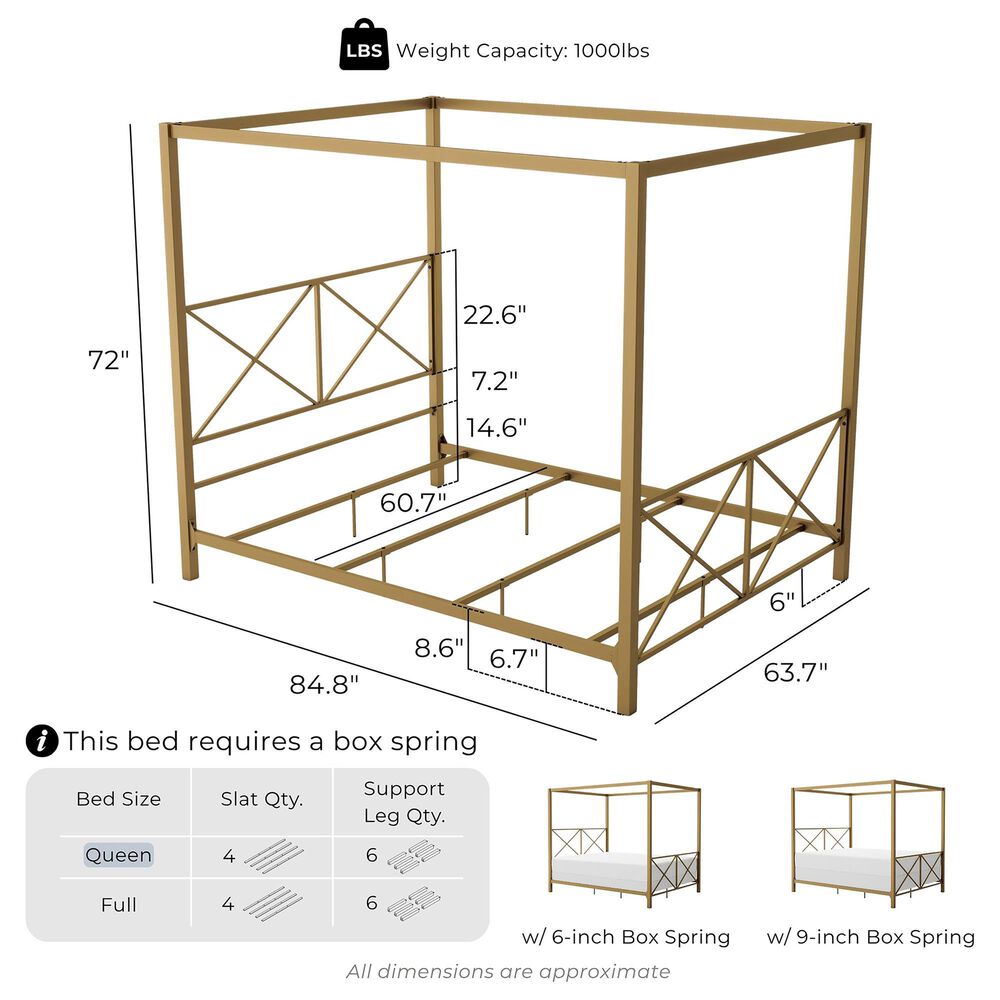 LBS Weight Capacity: 1000lbs

72"

22.6"

7.2"

14.6"

60.7"

6"

8.6"

6.7"

84.8"

63.7"

This bed requires a box spring

| Bed Size | Slat Qty. | Support Leg Qty. |
|---|---|---|
| Queen | 4 | 6 |
| Full | 4 | 6 |

w/ 6-inch Box Spring

w/ 9-inch Box Spring

All dimensions are approximate