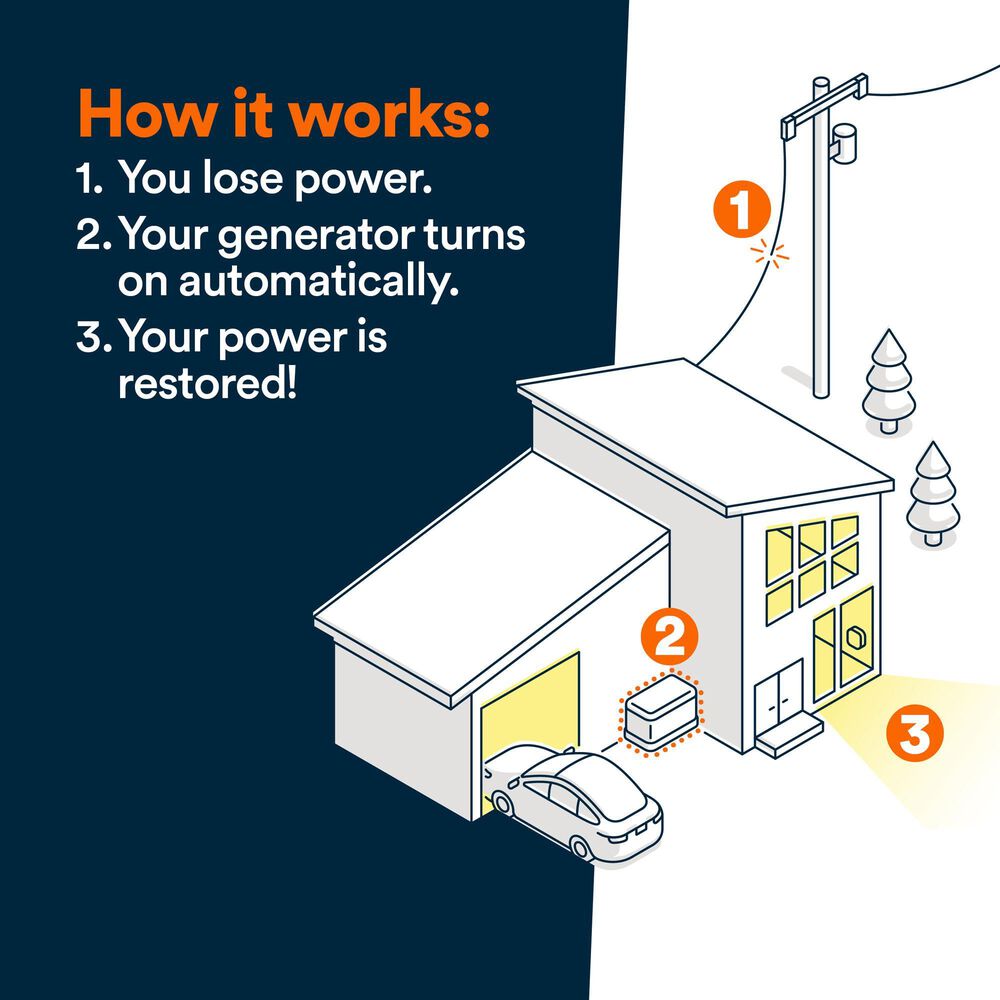 How it works:

1. You lose power.

2. Your generator turns on automatically.

3. Your power is restored!

1

2

3