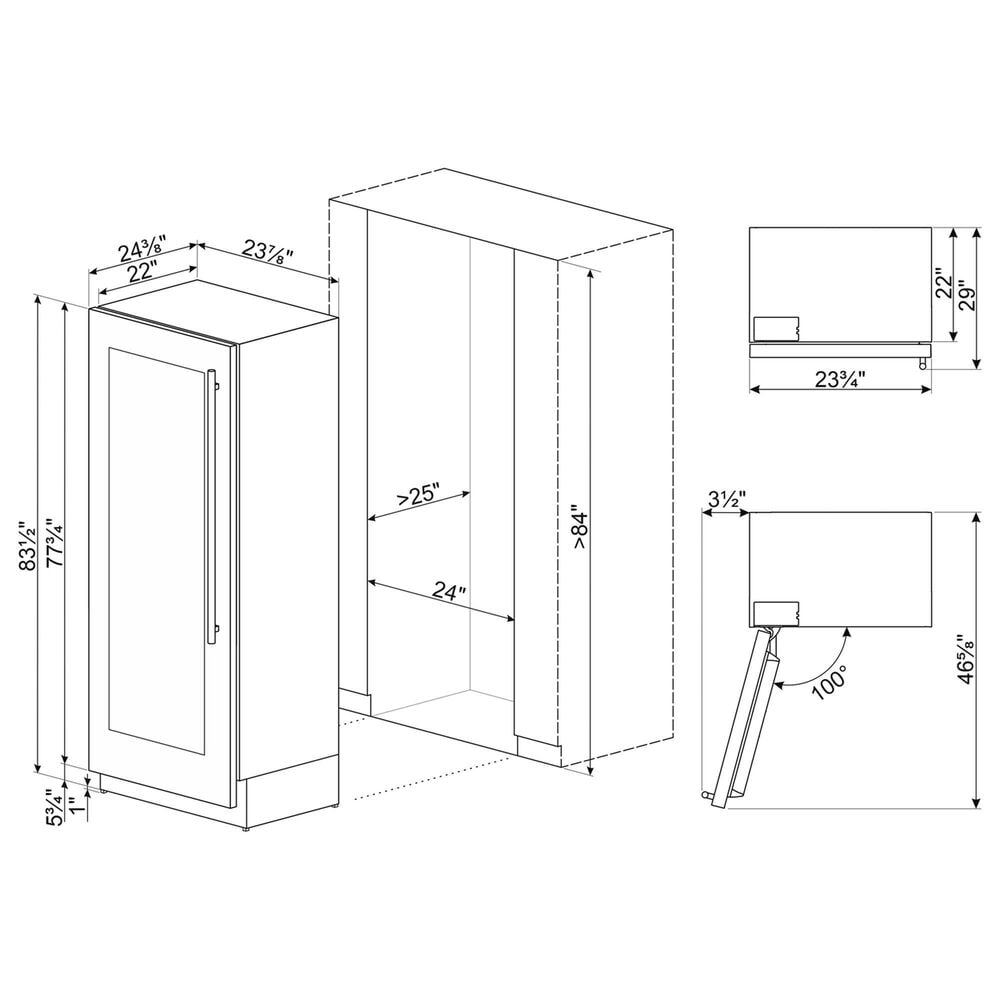 24⅜"
22"
23⅞"
83½"
77¾"
5¾"
1"
>25"
24"
>84"
22"
29"
23¾"
3½"
100°
46⅝"